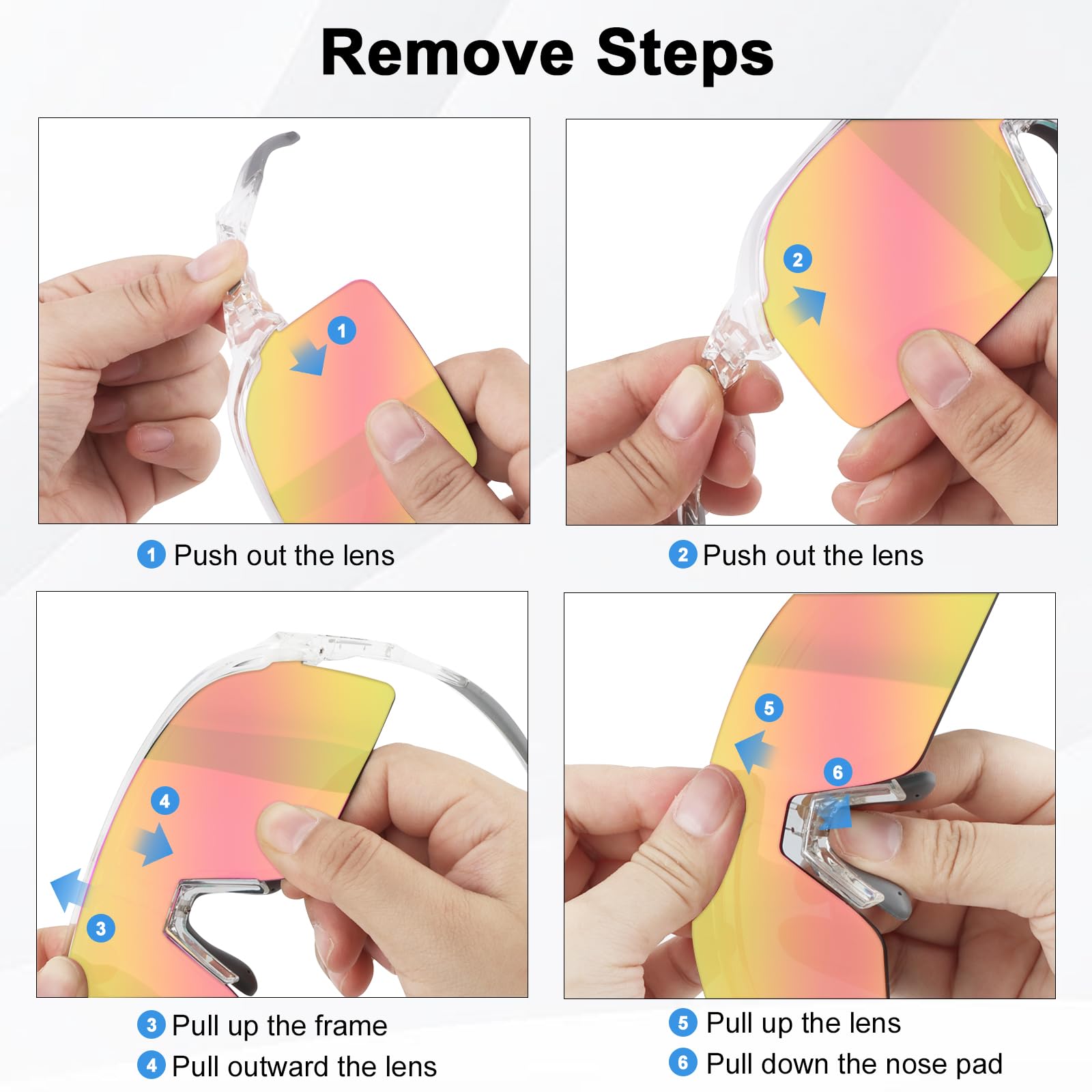 Remove Steps

1

1 Push out the lens

2

2 Push out the lens

4

3

3 Pull up the frame
4 Pull outward the lens

5

6

5 Pull up the lens
6 Pull down the nose pad