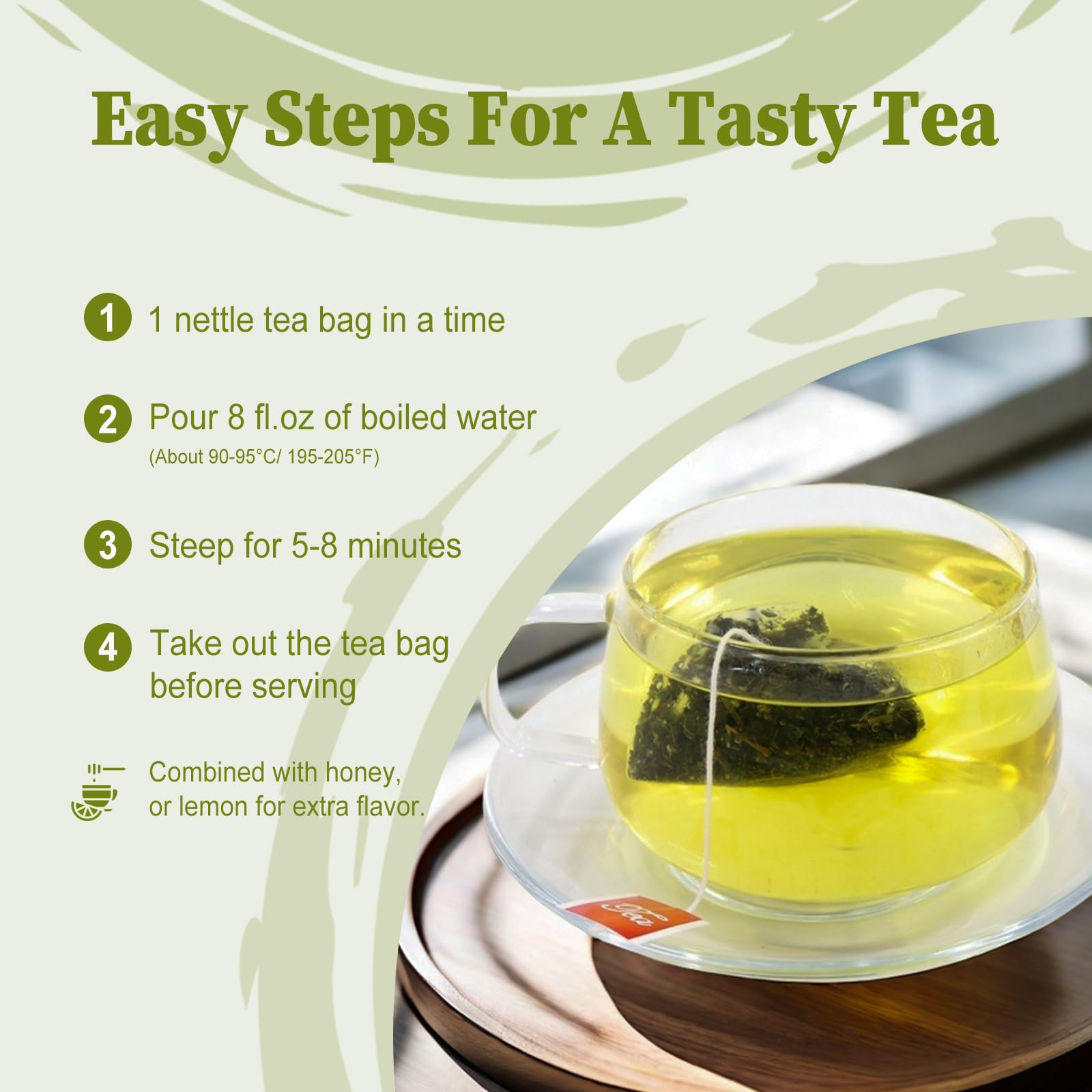 Easy Steps For A Tasty Tea

1 1 nettle tea bag in a time

2 Pour 8 fl.oz of boiled water
(About 90-95°C/ 195-205°F)

3 Steep for 5-8 minutes

4 Take out the tea bag before serving

Combined with honey, or lemon for extra flavor.

Tea