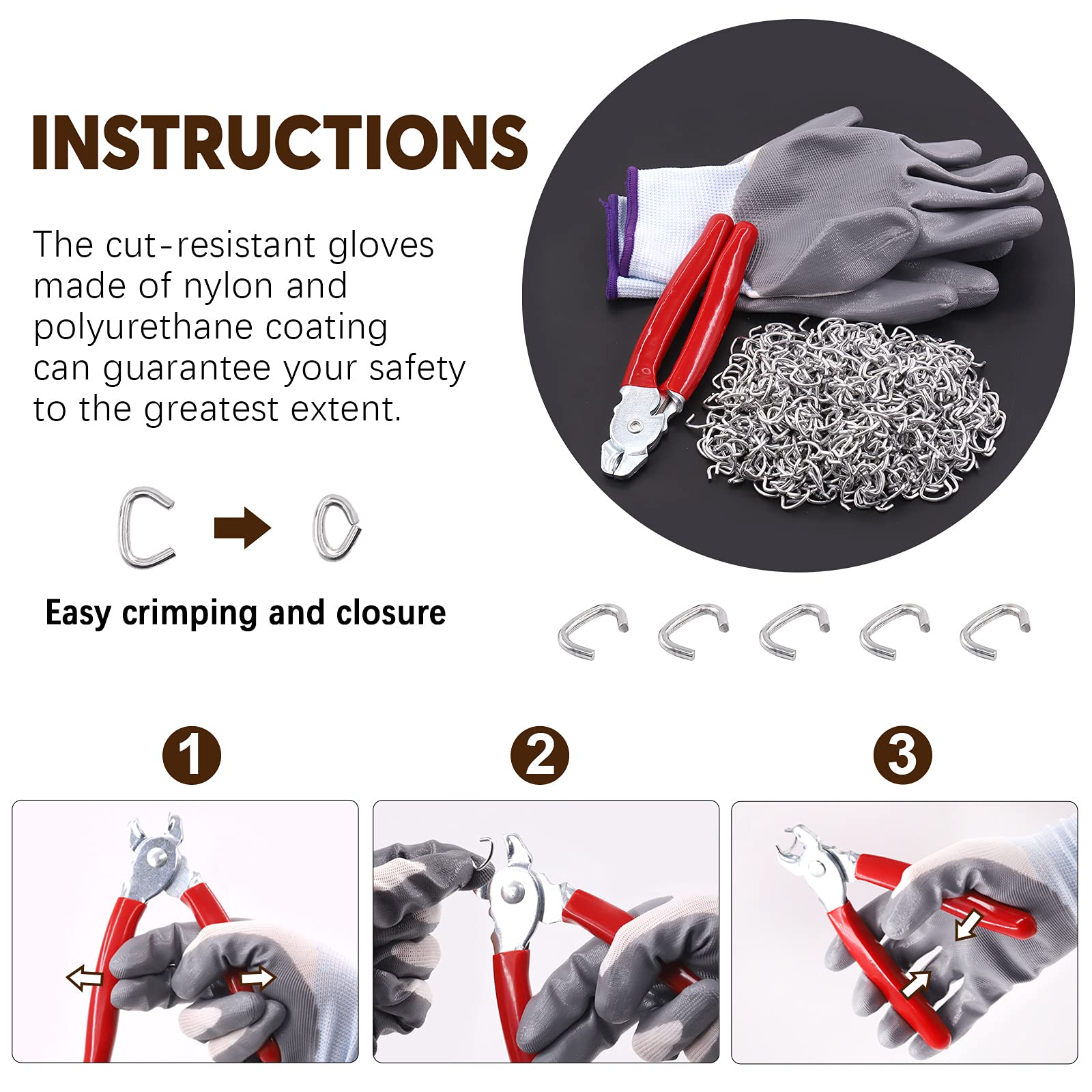 INSTRUCTIONS

The cut-resistant gloves made of nylon and polyurethane coating can guarantee your safety to the greatest extent.

Easy crimping and closure

1

2

3