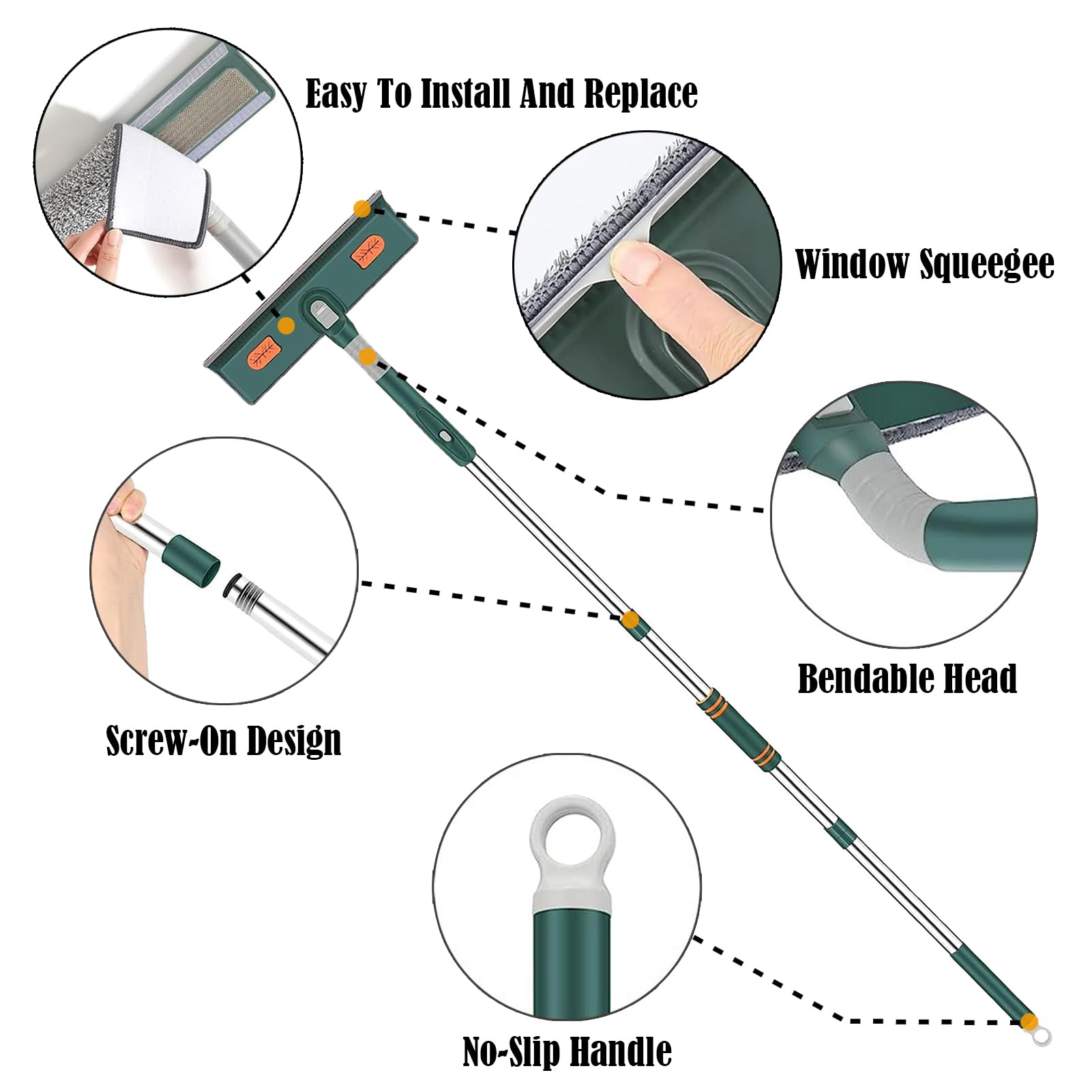 Easy To Install And Replace

Window Squeegee

Bendable Head

Screw-On Design

No-Slip Handle