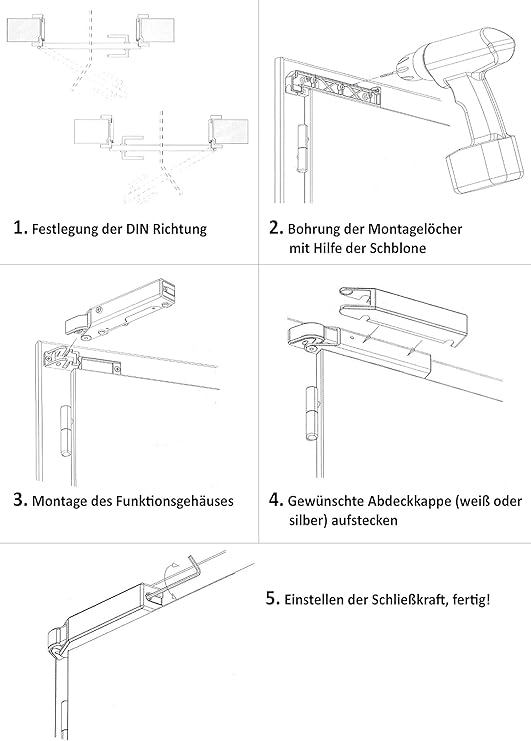 1. Festlegung der DIN Richtung

2. Bohrung der Montagelöcher mit Hilfe der Schblone

3. Montage des Funktionsgehäuses

4. Gewünschte Abdeckkappe (weiß oder silber) aufstecken

5. Einstellen der Schließkraft, fertig!