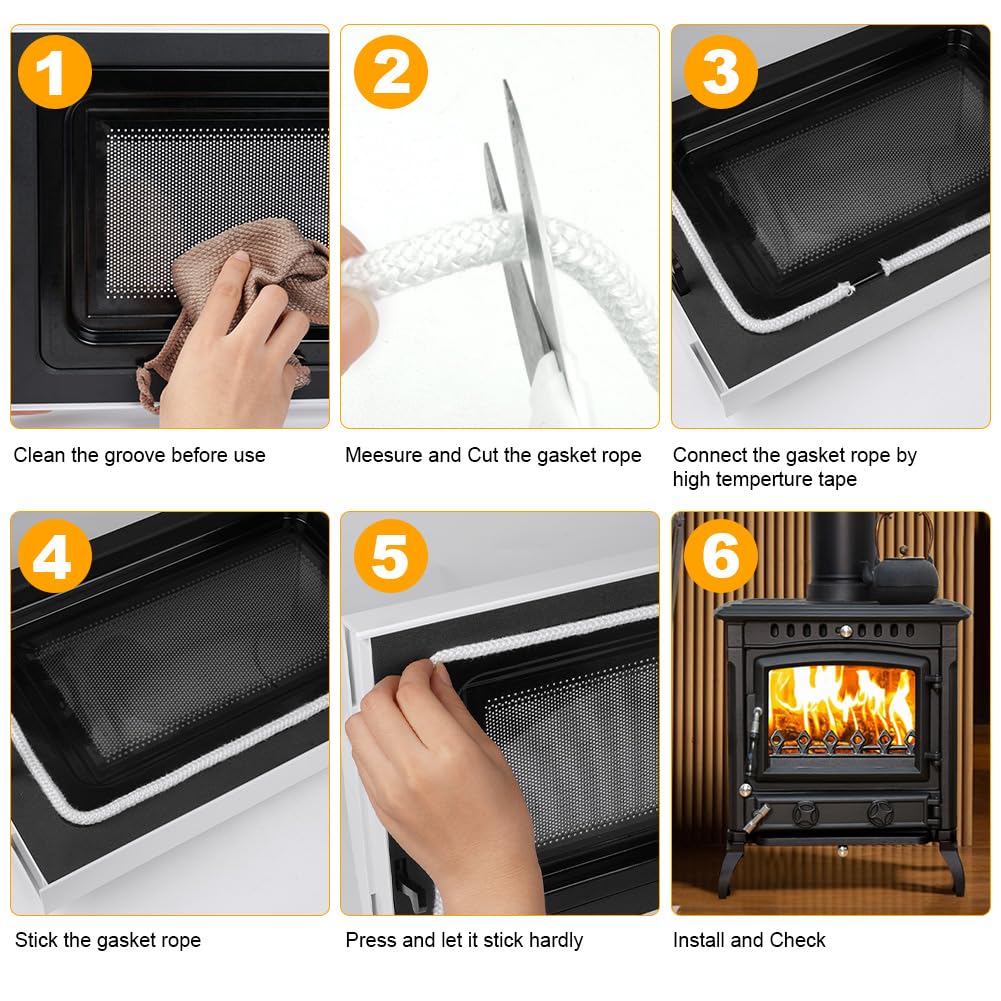 1

Clean the groove before use

2

Meesure and Cut the gasket rope

3

Connect the gasket rope by high temperture tape

4

Stick the gasket rope

5

Press and let it stick hardly

6

Install and Check