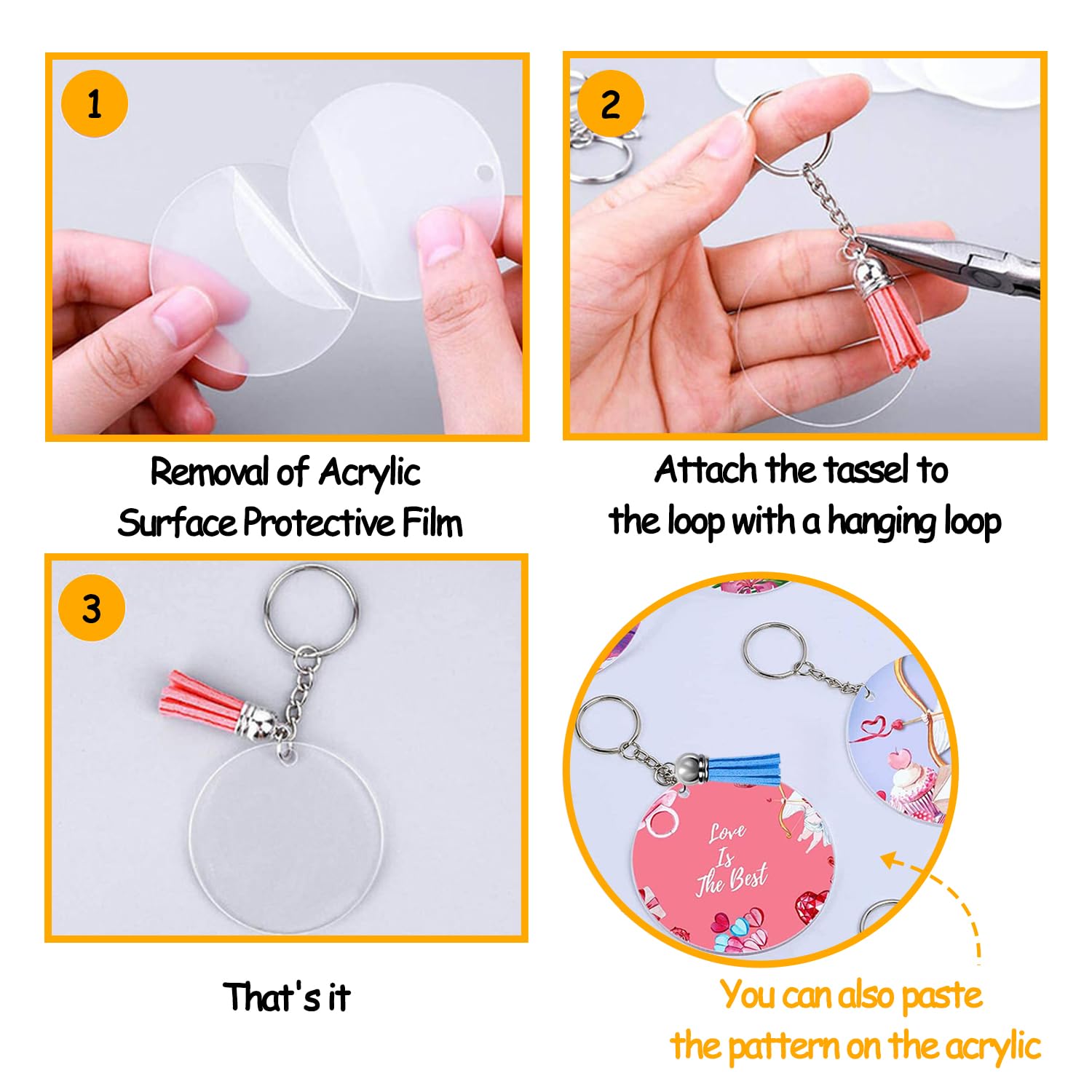 1

Removal of Acrylic Surface Protective Film

2

Attach the tassel to the loop with a hanging loop

3

That's it

Love Is The Best

You can also paste the pattern on the acrylic