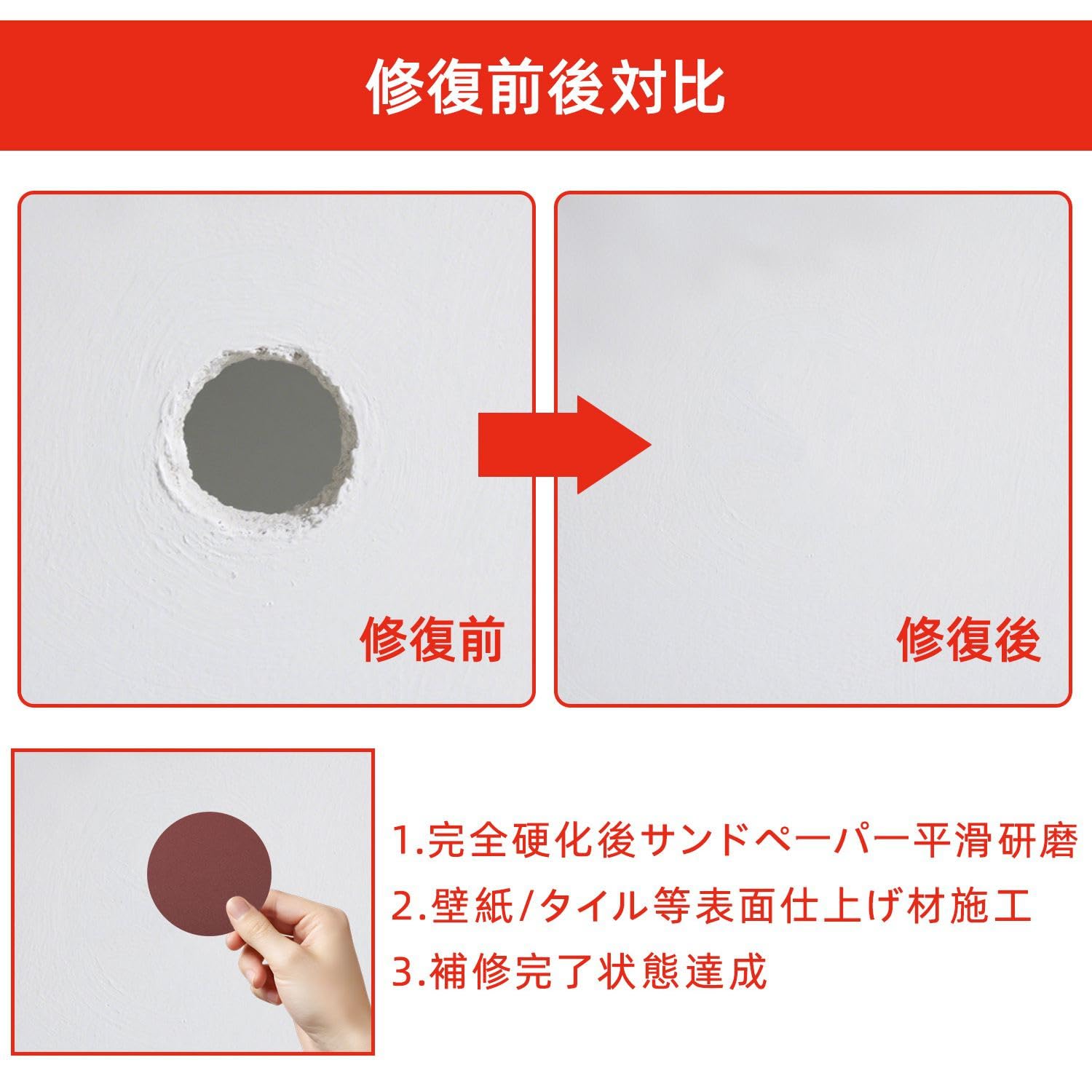 修復前後対比

修復前

修復後

1.完全硬化後サンドペーパー平滑研磨

2.壁紙/タイル等表面仕上げ材施工

3.補修完了状態達成