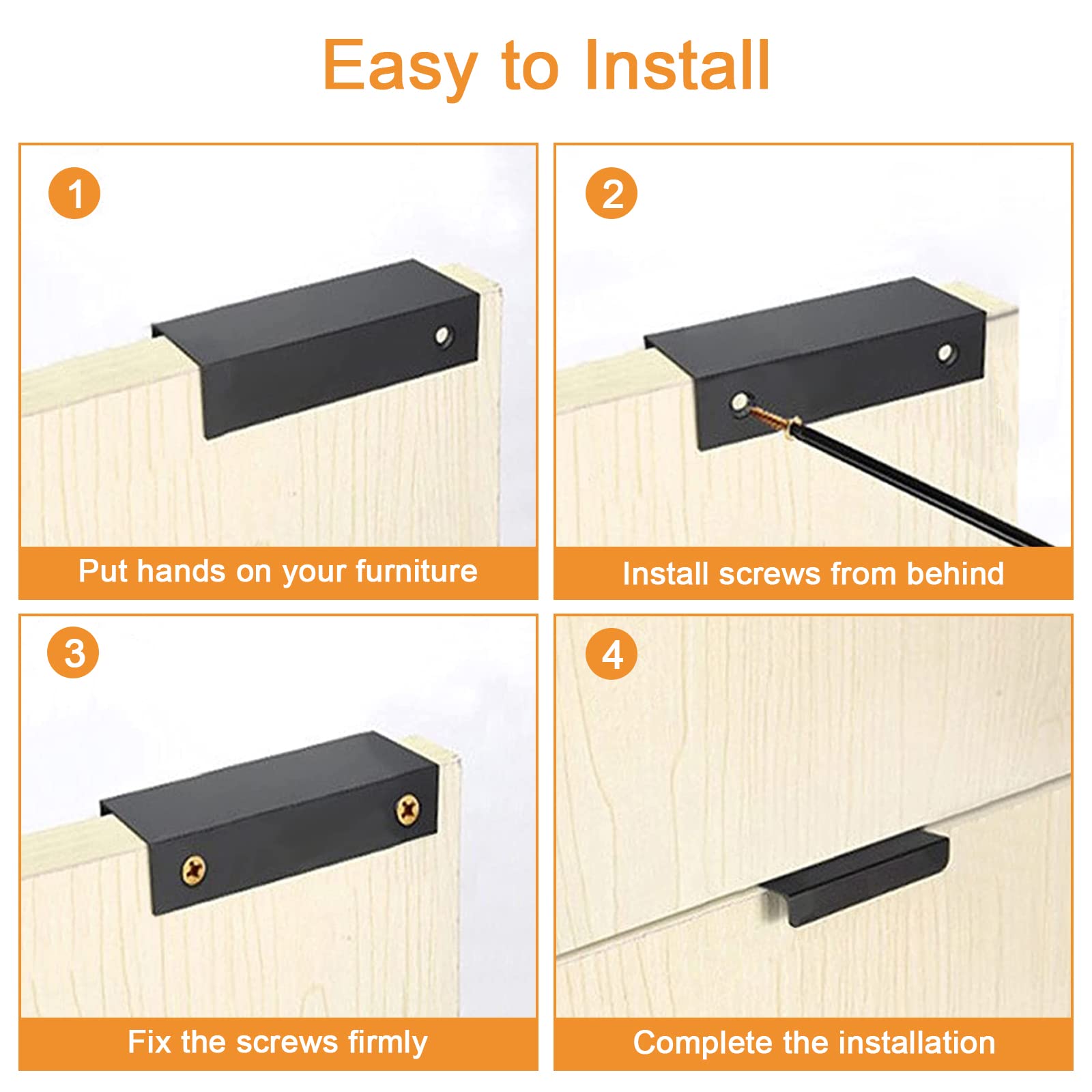 Easy to Install

1

Put hands on your furniture

2

Install screws from behind

3

Fix the screws firmly

4

Complete the installation