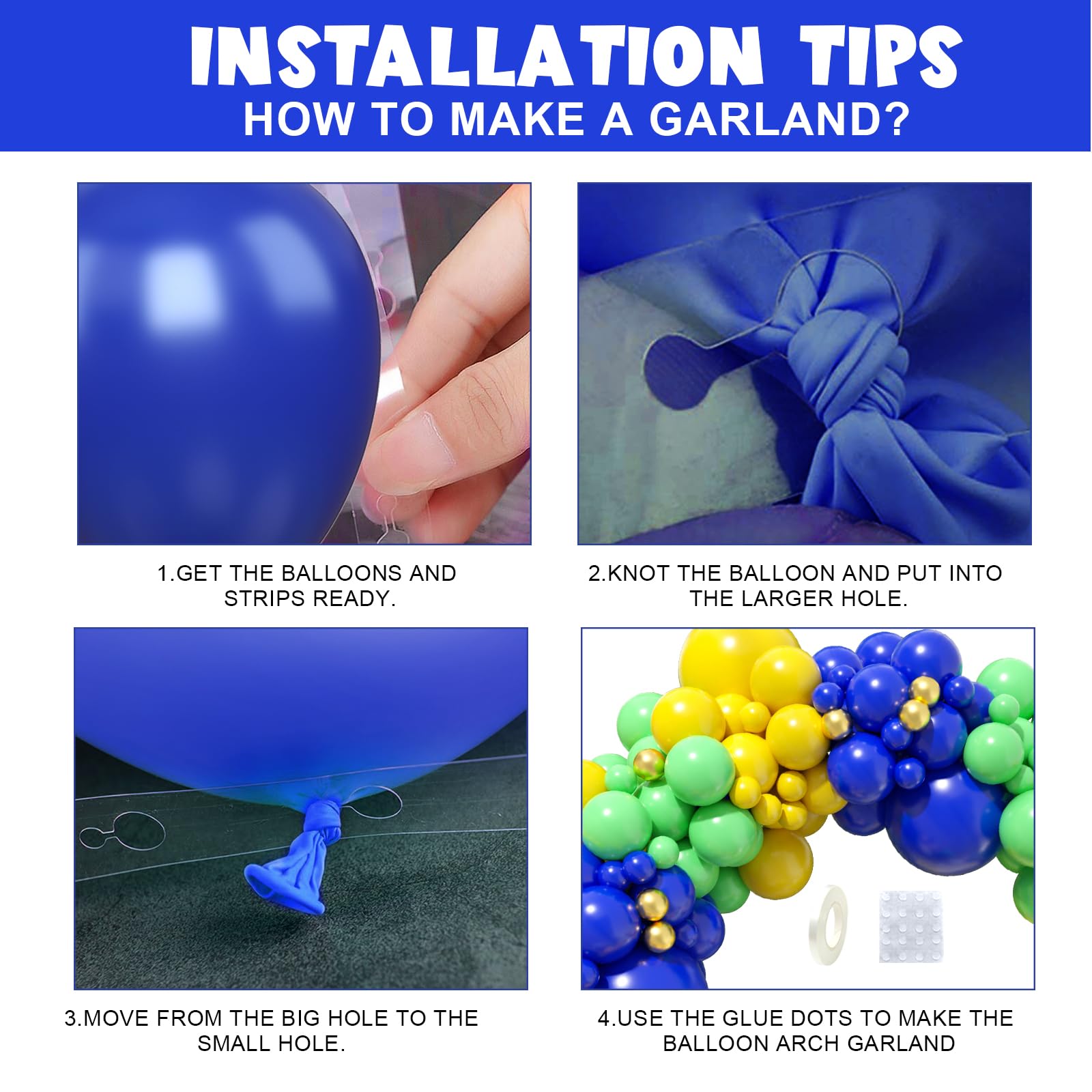 INSTALLATION TIPS
HOW TO MAKE A GARLAND?

1.GET THE BALLOONS AND STRIPS READY.

2.KNOT THE BALLOON AND PUT INTO THE LARGER HOLE.

3.MOVE FROM THE BIG HOLE TO THE SMALL HOLE.

4.USE THE GLUE DOTS TO MAKE THE BALLOON ARCH GARLAND