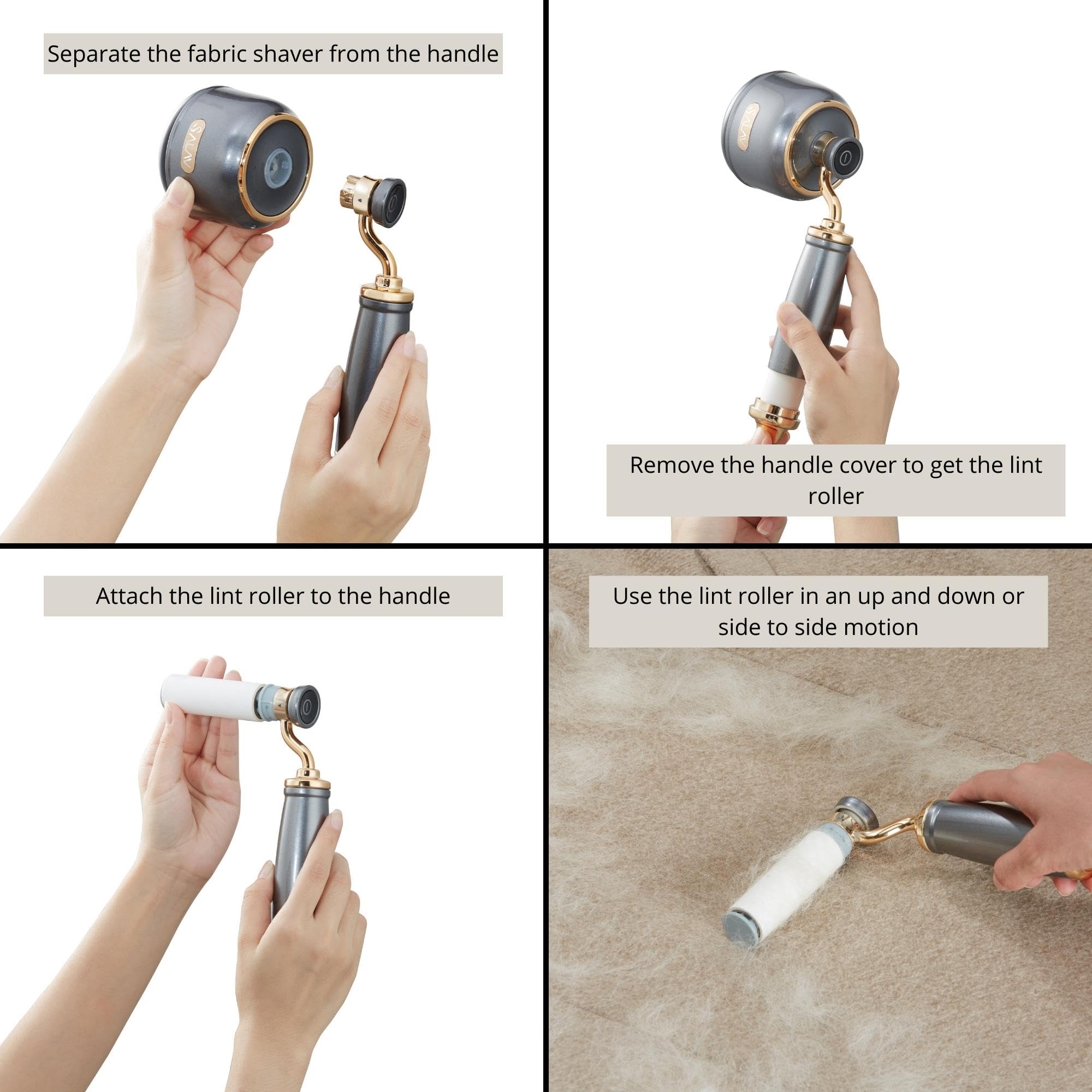 Separate the fabric shaver from the handle

SALAV

SALAV

Remove the handle cover to get the lint roller

Attach the lint roller to the handle

Use the lint roller in an up and down or side to side motion