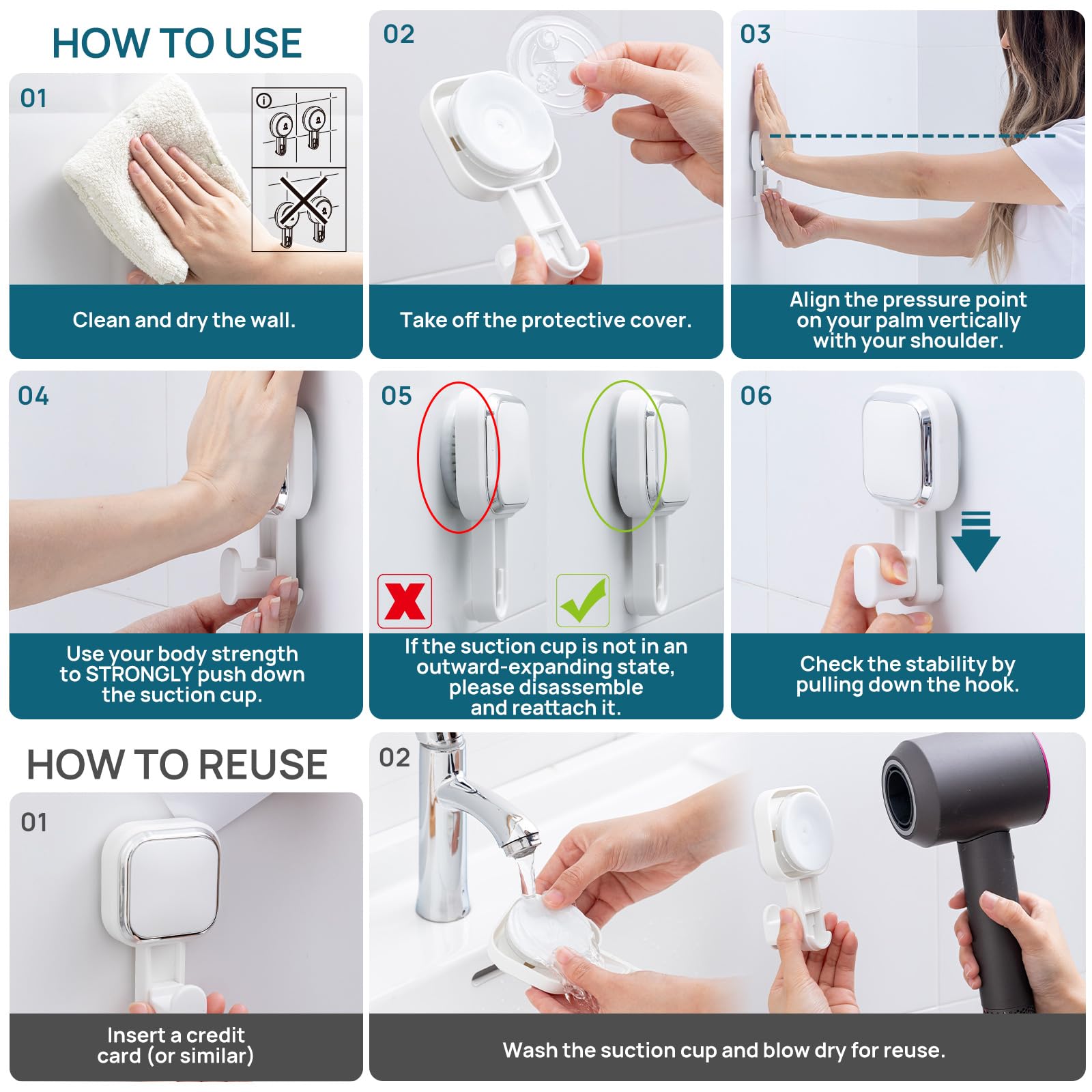 HOW TO USE

01

Clean and dry the wall.

02

Take off the protective cover.

03

Align the pressure point on your palm vertically with your shoulder.

04

Use your body strength to STRONGLY push down the suction cup.

05

If the suction cup is not in an outward-expanding state, please disassemble and reattach it.

06

Check the stability by pulling down the hook.

HOW TO REUSE

01

Insert a credit card (or similar)

02

Wash the suction cup and blow dry for reuse.