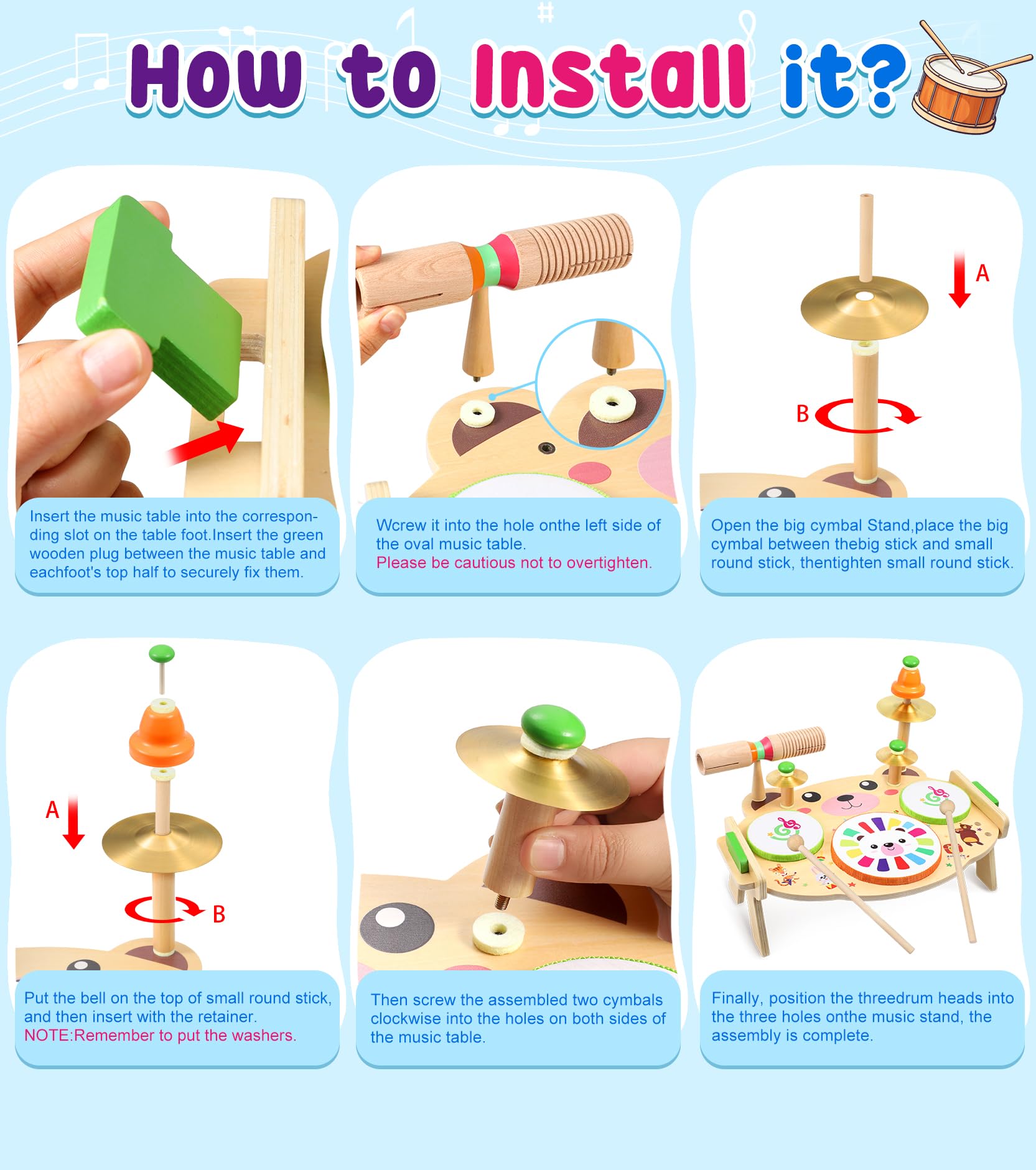 How to Install it?

Insert the music table into the corresponding slot on the table foot.Insert the green wooden plug between the music table and eachfoot's top half to securely fix them.

Wcrew it into the hole onthe left side of the oval music table.
Please be cautious not to overtighten.

A

B

Open the big cymbal Stand,place the big cymbal between thebig stick and small round stick, thentighten small round stick.

A

B

Put the bell on the top of small round stick, and then insert with the retainer.
NOTE:Remember to put the washers.

Then screw the assembled two cymbals clockwise into the holes on both sides of the music table.

Finally, position the threedrum heads into the three holes onthe music stand, the assembly is complete.