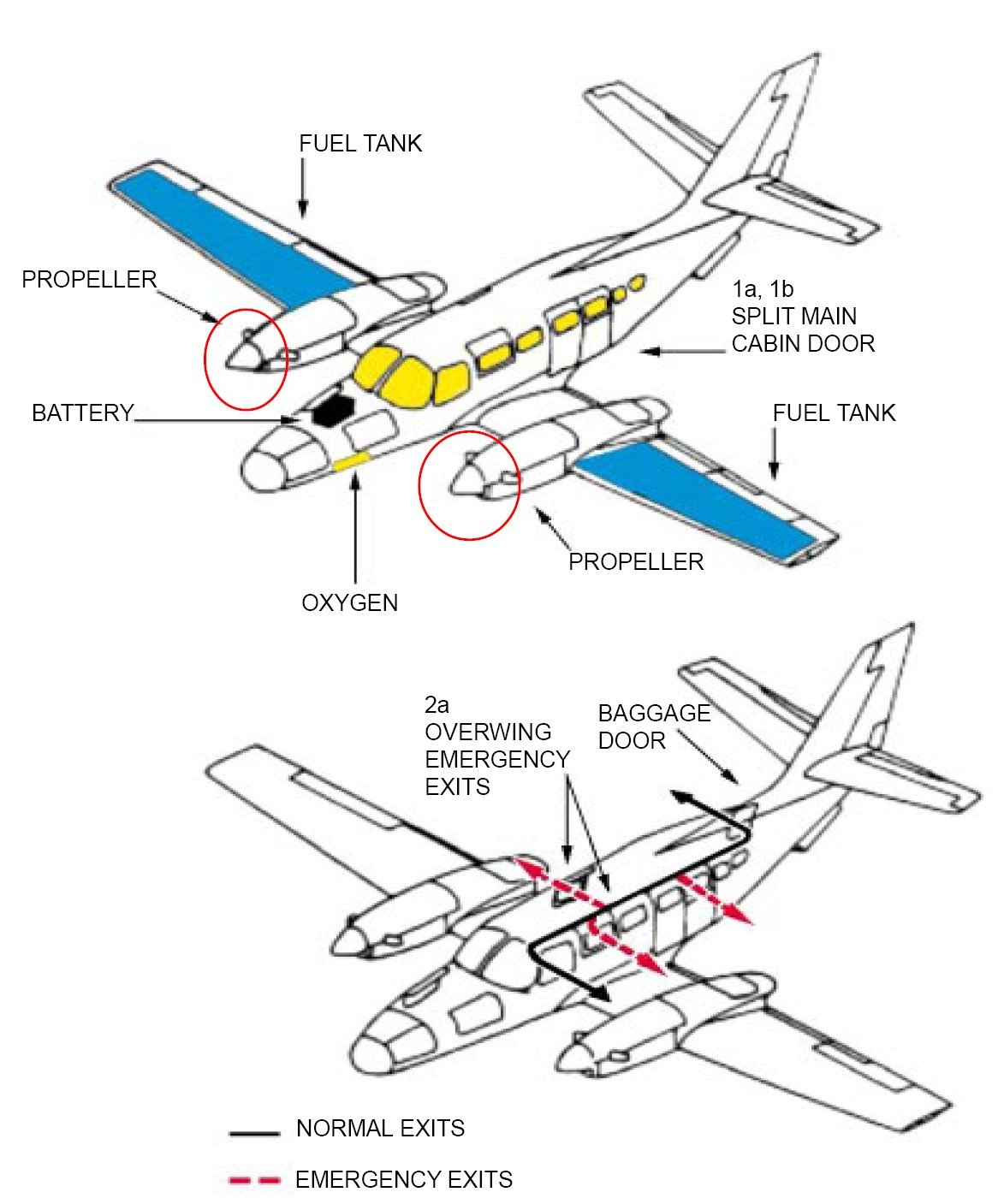 FUEL TANK

PROPELLER

1a, 1b
SPLIT MAIN
CABIN DOOR

BATTERY

FUEL TANK

PROPELLER

OXYGEN

2a
OVERWING
EMERGENCY
EXITS

BAGGAGE
DOOR

NORMAL EXITS

EMERGENCY EXITS