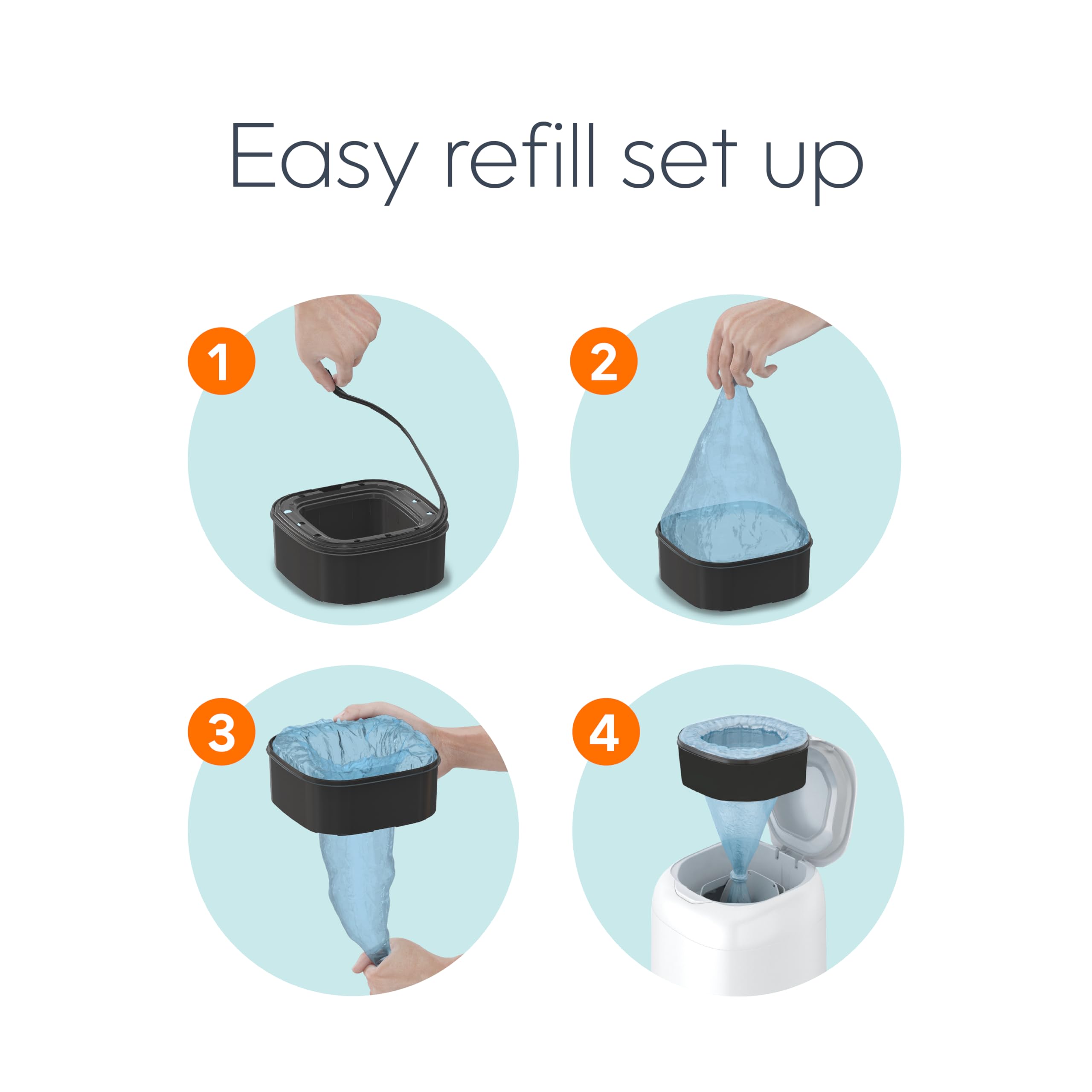 Easy refill set up

1

2

3

4