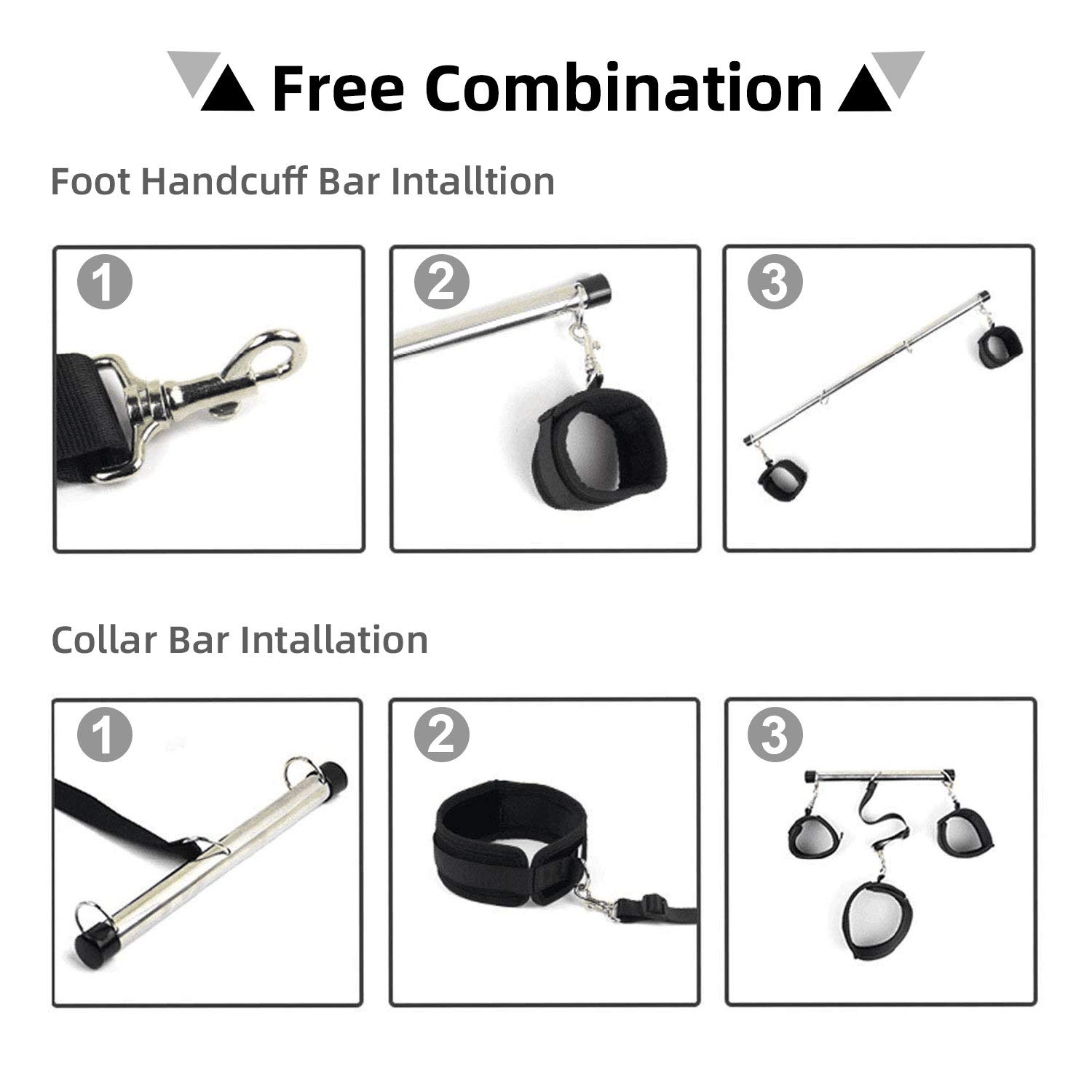 ▲ Free Combination ▲

Foot Handcuff Bar Intalltion

1

2

3

Collar Bar Intallation

1

2

3