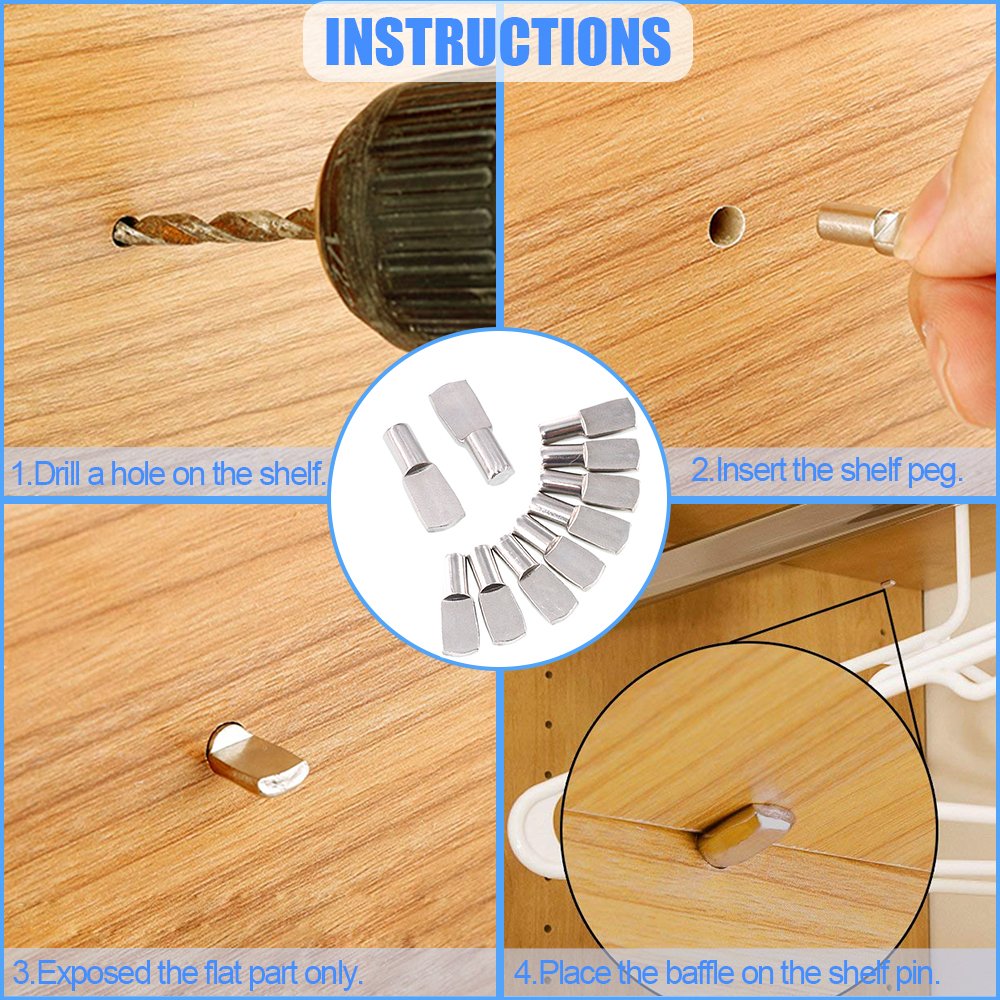 INSTRUCTIONS

1.Drill a hole on the shelf.

2.Insert the shelf peg.

3.Exposed the flat part only.

4.Place the baffle on the shelf pin.