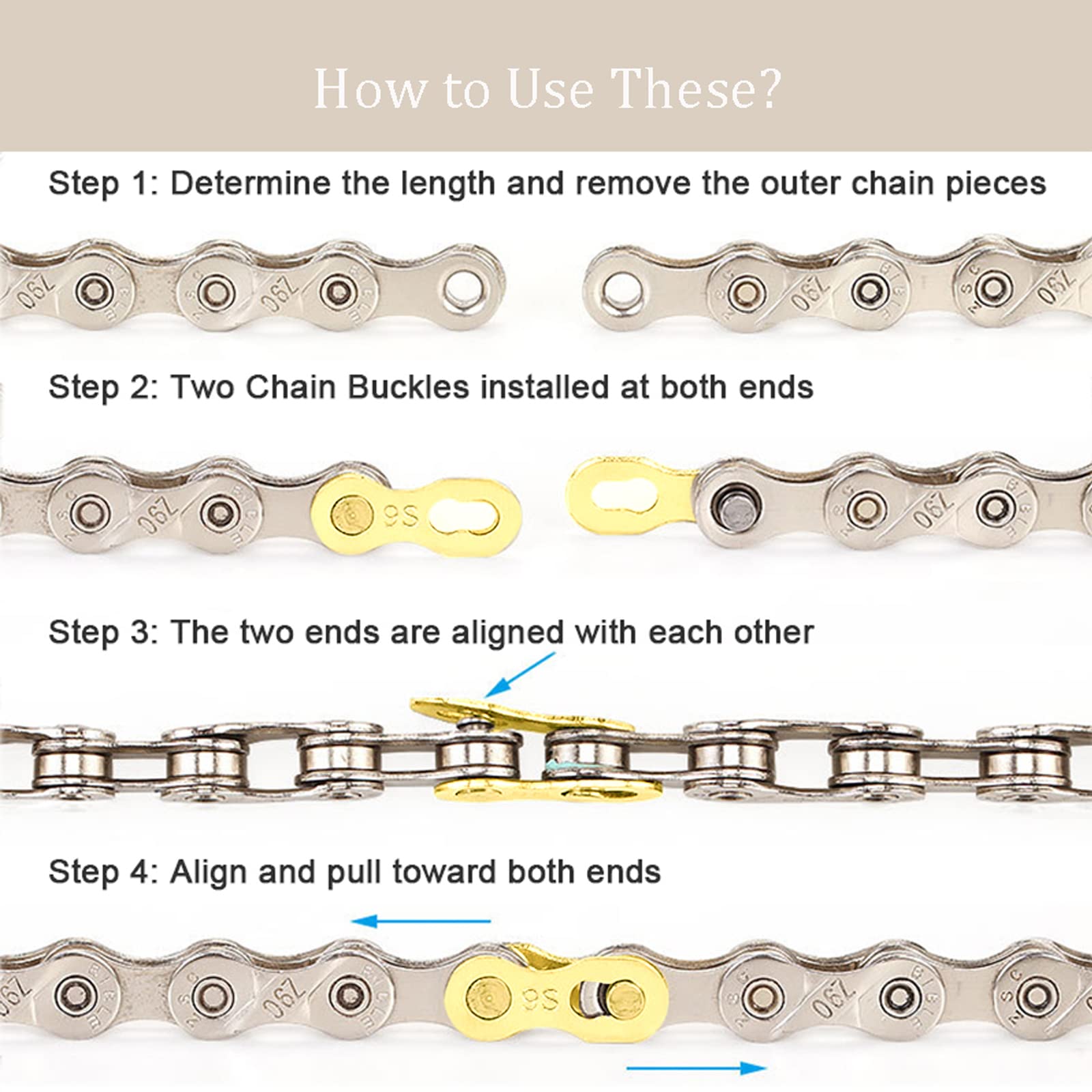 How to Use These?

Step 1: Determine the length and remove the outer chain pieces

Z90 Z90 Z90 Z90

Step 2: Two Chain Buckles installed at both ends

Z90 9S Z90

Step 3: The two ends are aligned with each other

Step 4: Align and pull toward both ends

Z90 Z90 9S Z90