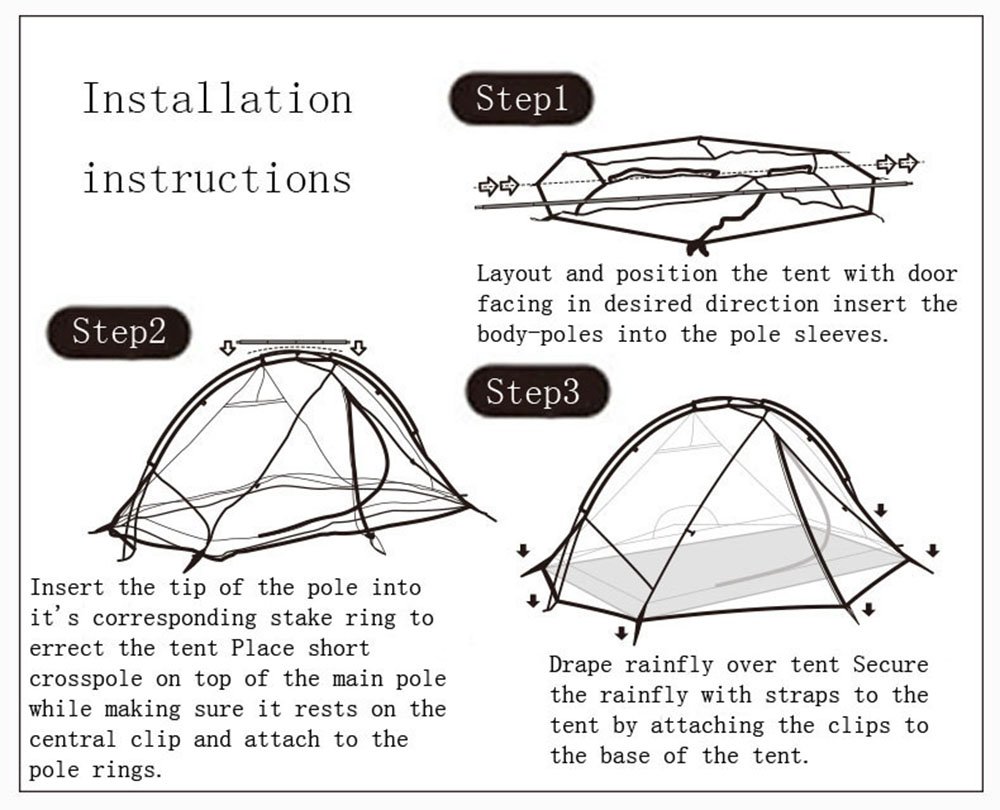 Installation instructions

Step1

Layout and position the tent with door facing in desired direction insert the body-poles into the pole sleeves.

Step2

Insert the tip of the pole into it's corresponding stake ring to errect the tent Place short crosspole on top of the main pole while making sure it rests on the central clip and attach to the pole rings.

Step3

Drape rainfly over tent Secure the rainfly with straps to the tent by attaching the clips to the base of the tent.