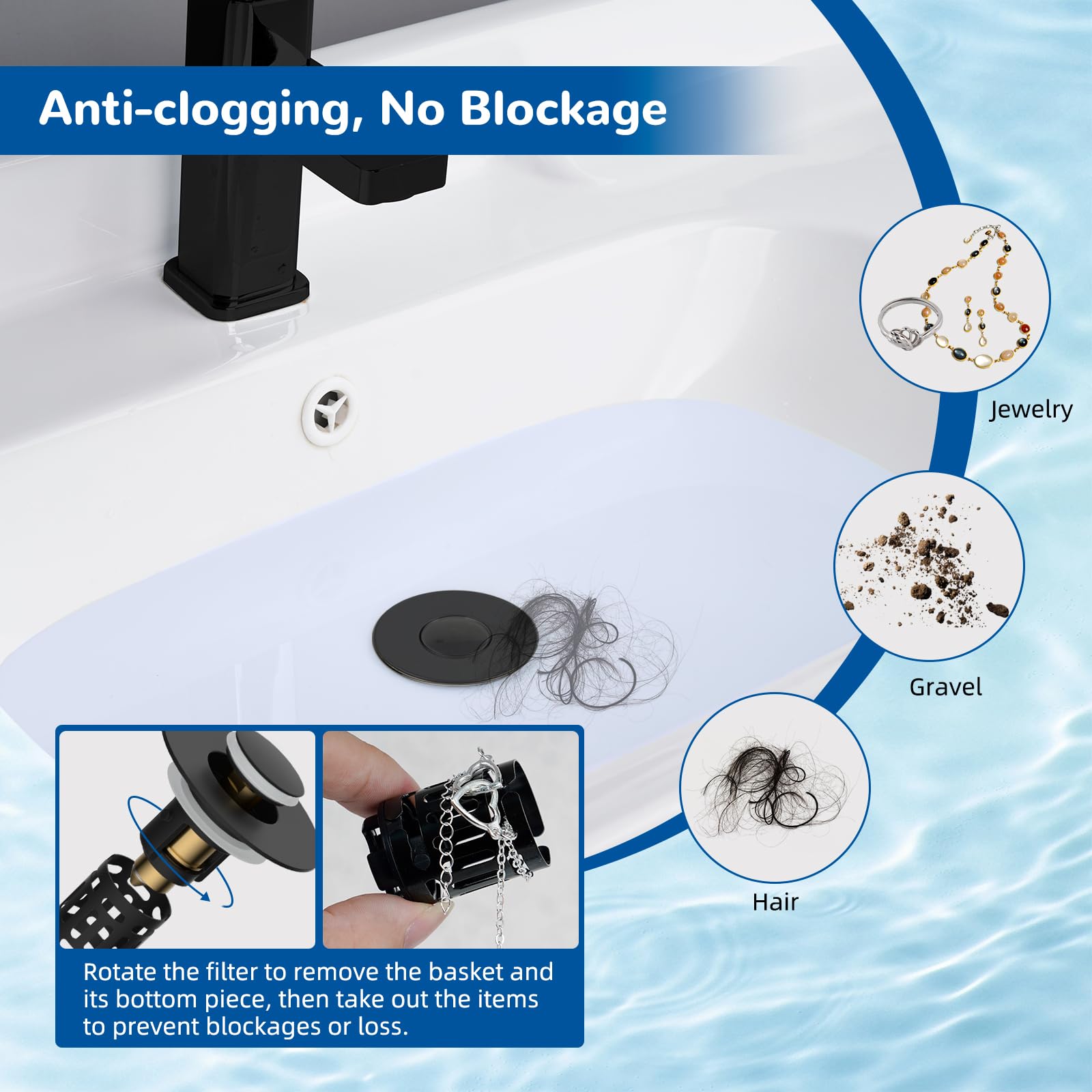 Anti-clogging, No Blockage

Jewelry

Gravel

Hair

Rotate the filter to remove the basket and its bottom piece, then take out the items to prevent blockages or loss.