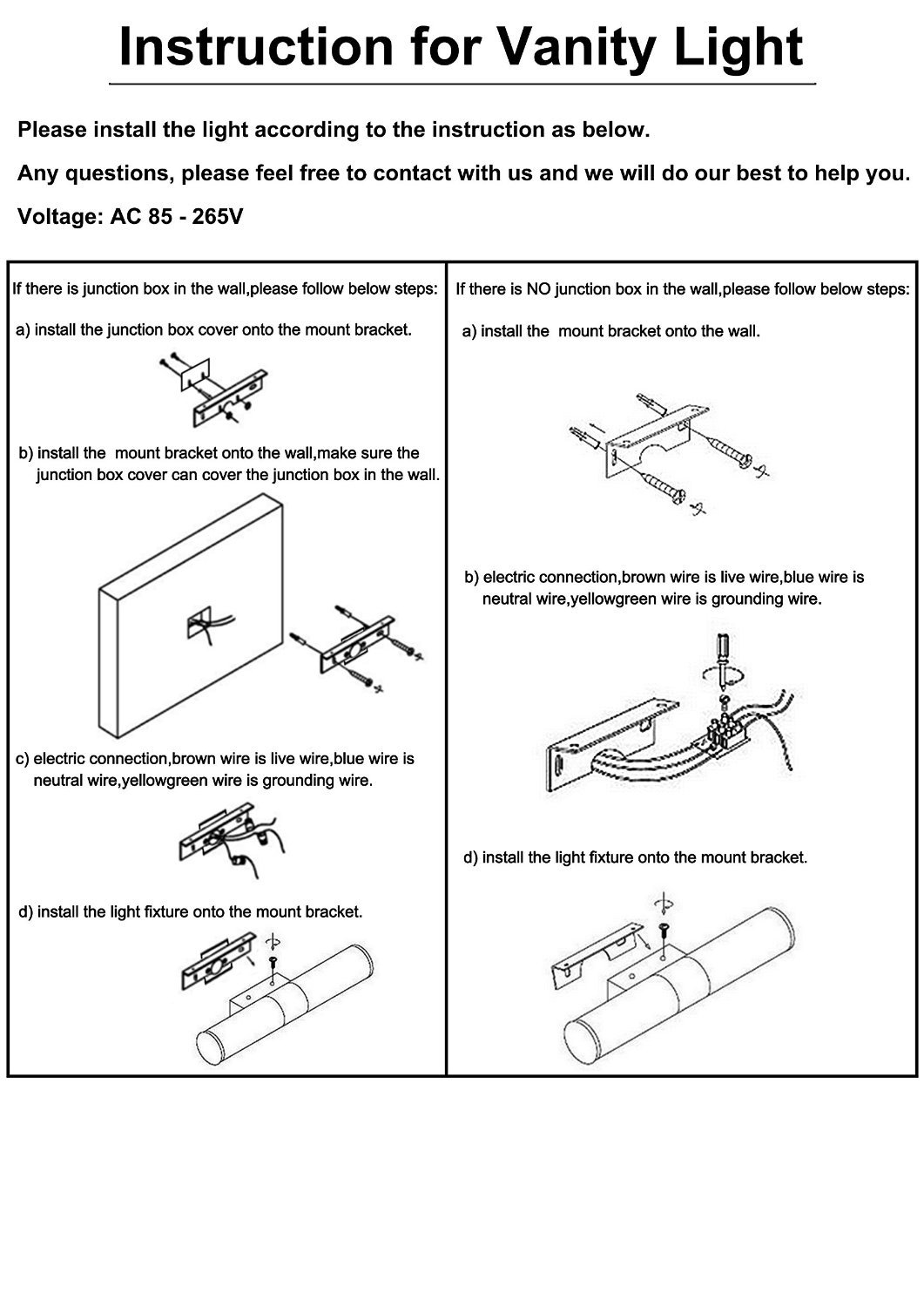 Instruction for Vanity Light

Please install the light according to the instruction as below.

Any questions, please feel free to contact with us and we will do our best to help you.

Voltage: AC 85 - 265V

If there is junction box in the wall,please follow below steps:

a) install the junction box cover onto the mount bracket.

b) install the mount bracket onto the wall,make sure the junction box cover can cover the junction box in the wall.

c) electric connection,brown wire is live wire,blue wire is neutral wire,yellowgreen wire is grounding wire.

d) install the light fixture onto the mount bracket.

If there is NO junction box in the wall,please follow below steps:

a) install the mount bracket onto the wall.

b) electric connection,brown wire is live wire,blue wire is neutral wire,yellowgreen wire is grounding wire.

d) install the light fixture onto the mount bracket.