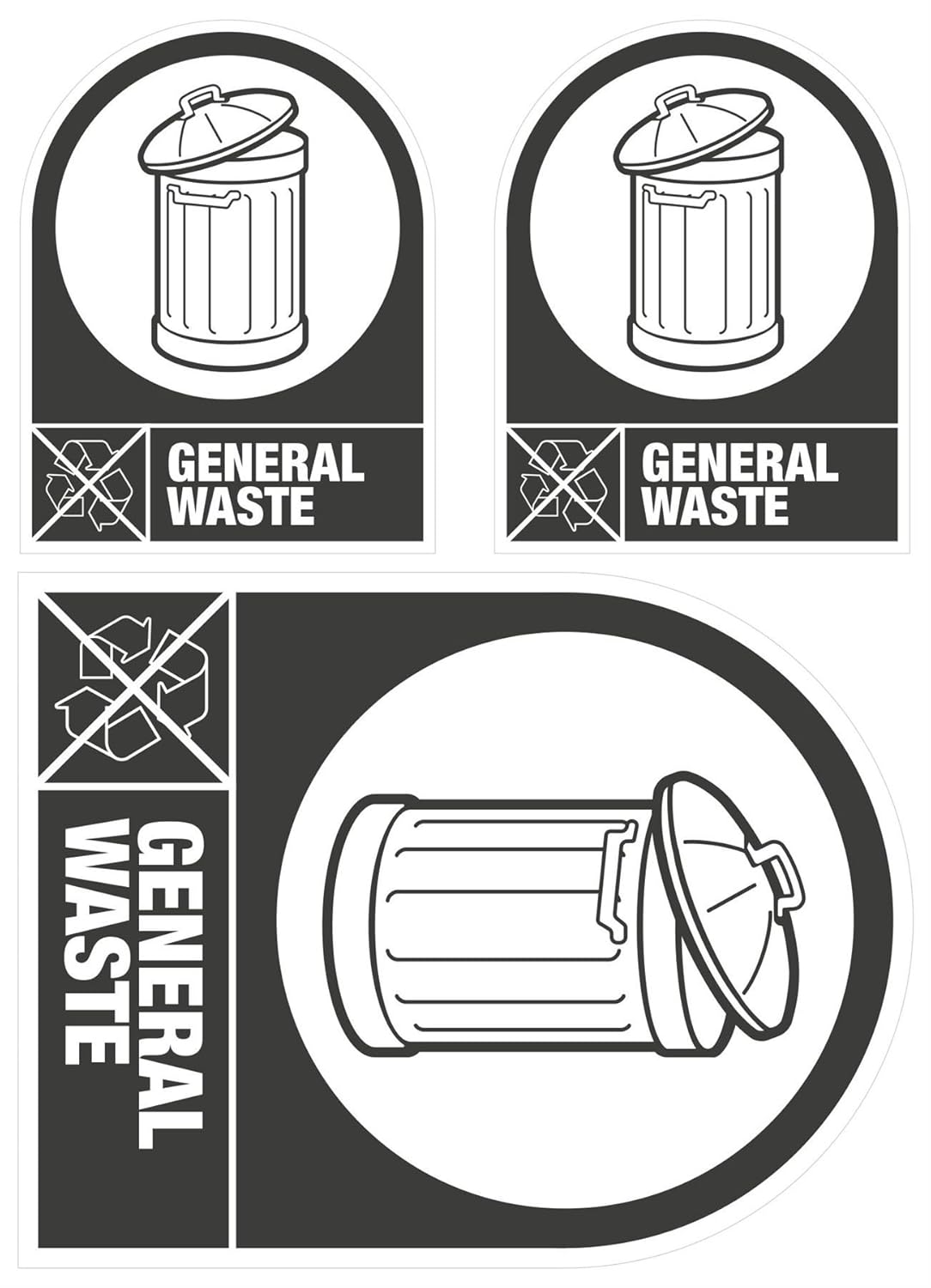 GENERAL WASTE

GENERAL WASTE

GENERAL WASTE