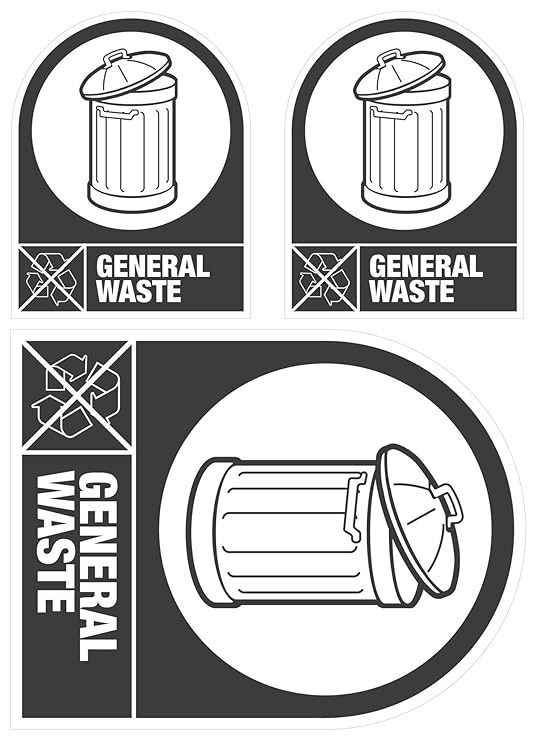 GENERAL WASTE

GENERAL WASTE

GENERAL WASTE