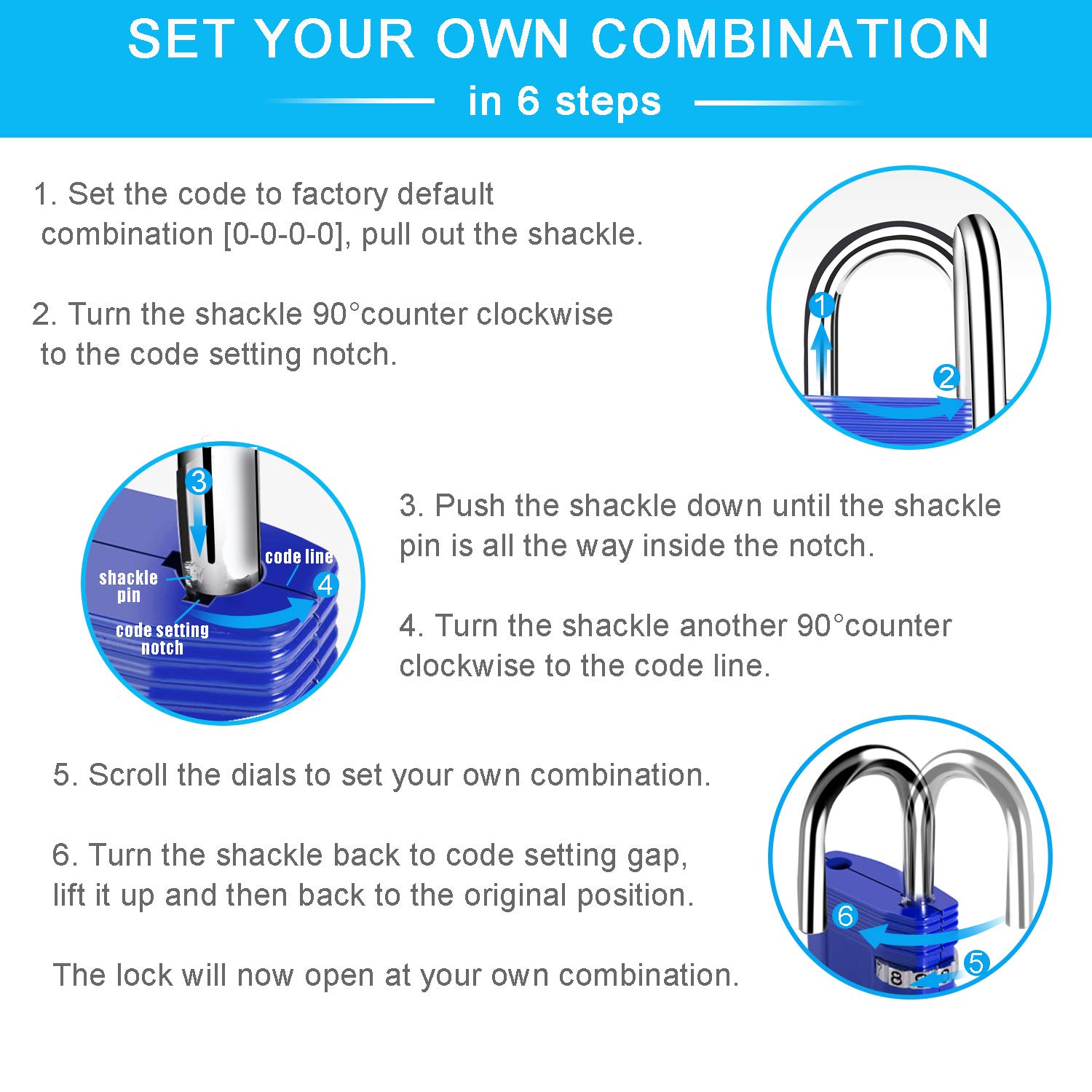 SET YOUR OWN COMBINATION

in 6 steps

1. Set the code to factory default combination [0-0-0-0], pull out the shackle.

2. Turn the shackle 90°counter clockwise to the code setting notch.

1

2

3

code line

shackle pin

4

code setting notch

3. Push the shackle down until the shackle pin is all the way inside the notch.

4. Turn the shackle another 90°counter clockwise to the code line.

5. Scroll the dials to set your own combination.

6. Turn the shackle back to code setting gap, lift it up and then back to the original position.

The lock will now open at your own combination.

6

5

8