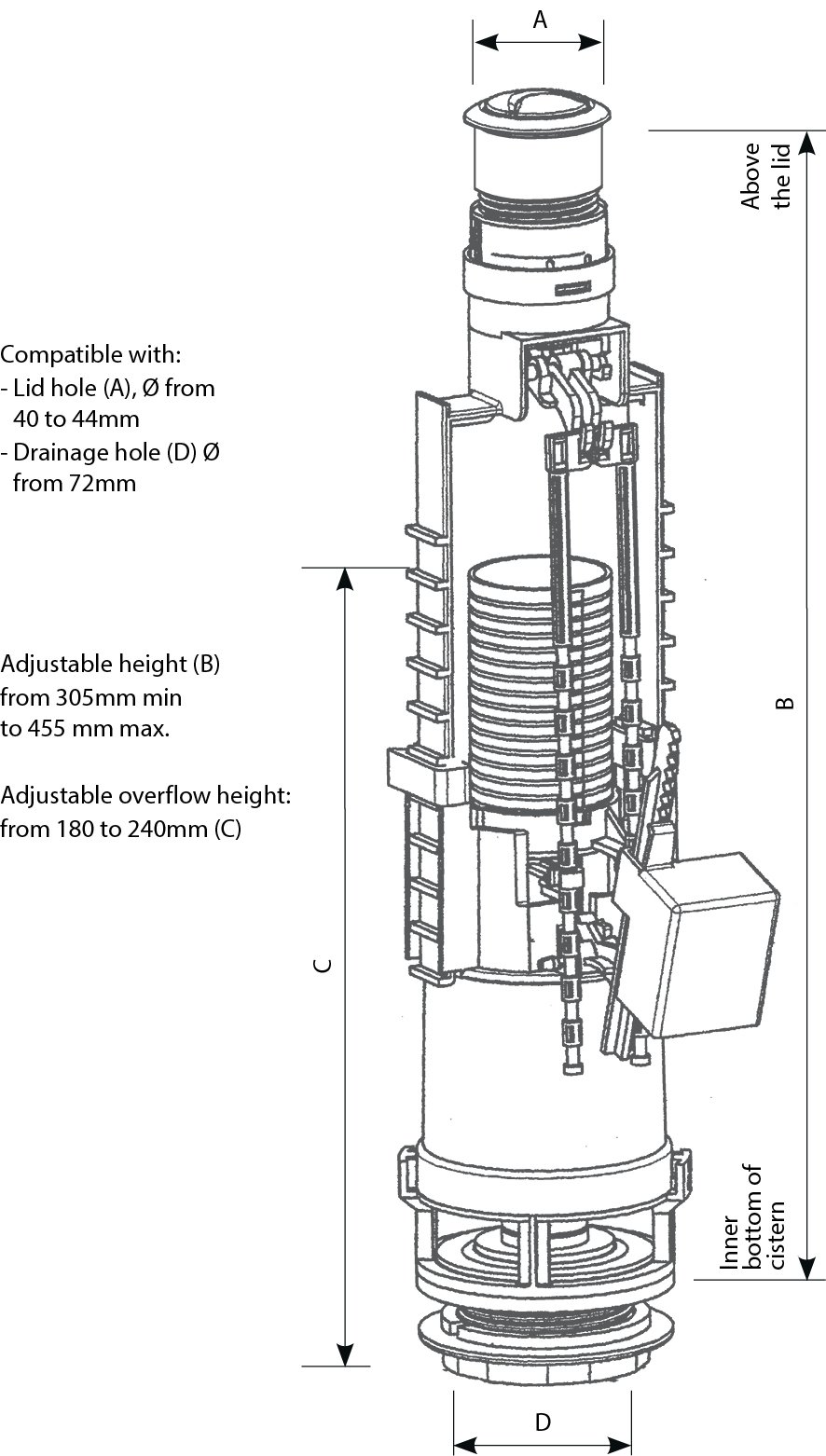 A

Above the lid

Compatible with:
- Lid hole (A), Ø from 40 to 44mm
- Drainage hole (D) Ø from 72mm

Adjustable height (B) from 305mm min to 455 mm max.

Adjustable overflow height: from 180 to 240mm (C)

B

C

Inner bottom of cistern

D