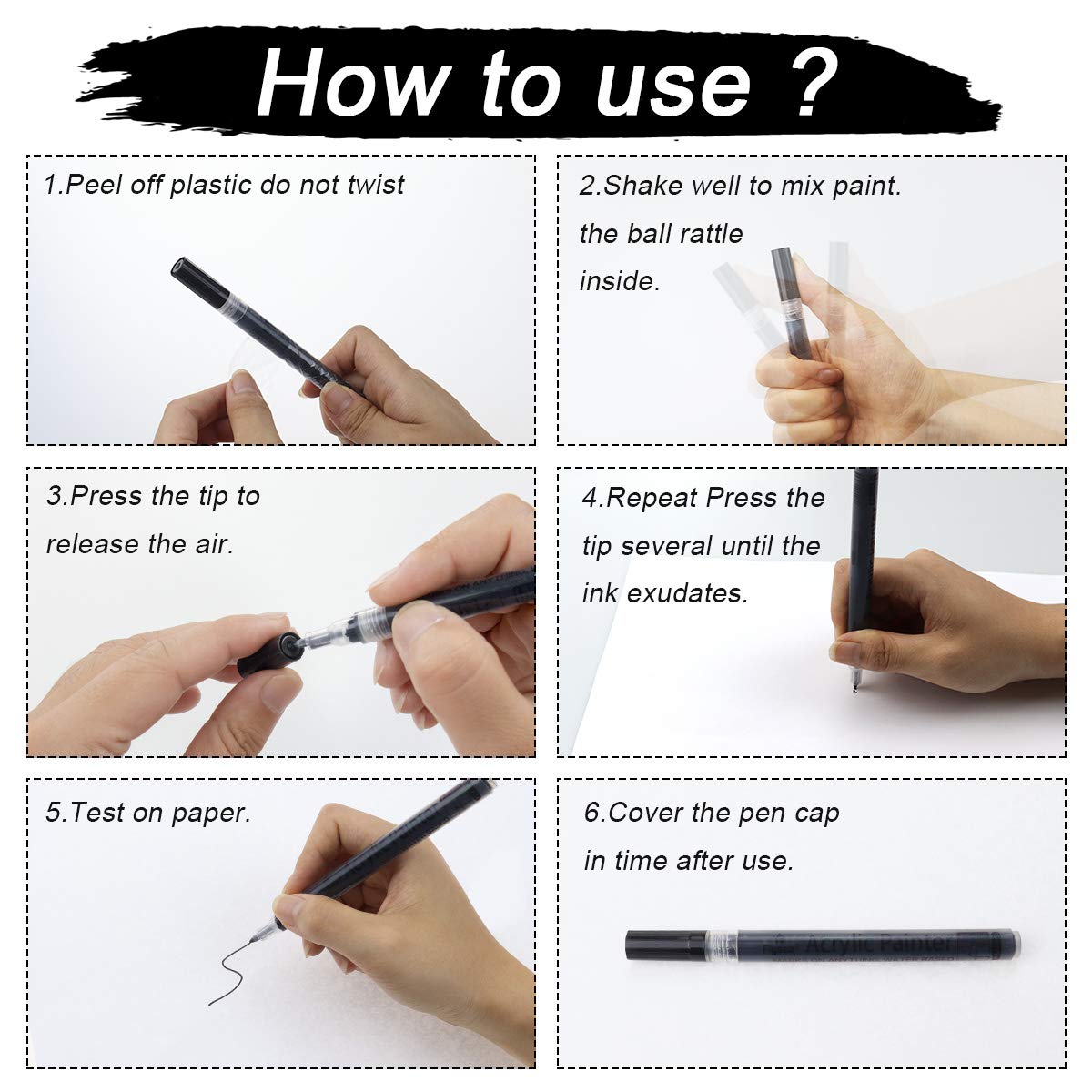 How to use ?

1.Peel off plastic do not twist

2.Shake well to mix paint. the ball rattle inside.

3.Press the tip to release the air.

4.Repeat Press the tip several until the ink exudates.

5.Test on paper.

6.Cover the pen cap in time after use.

Acrylic Painter