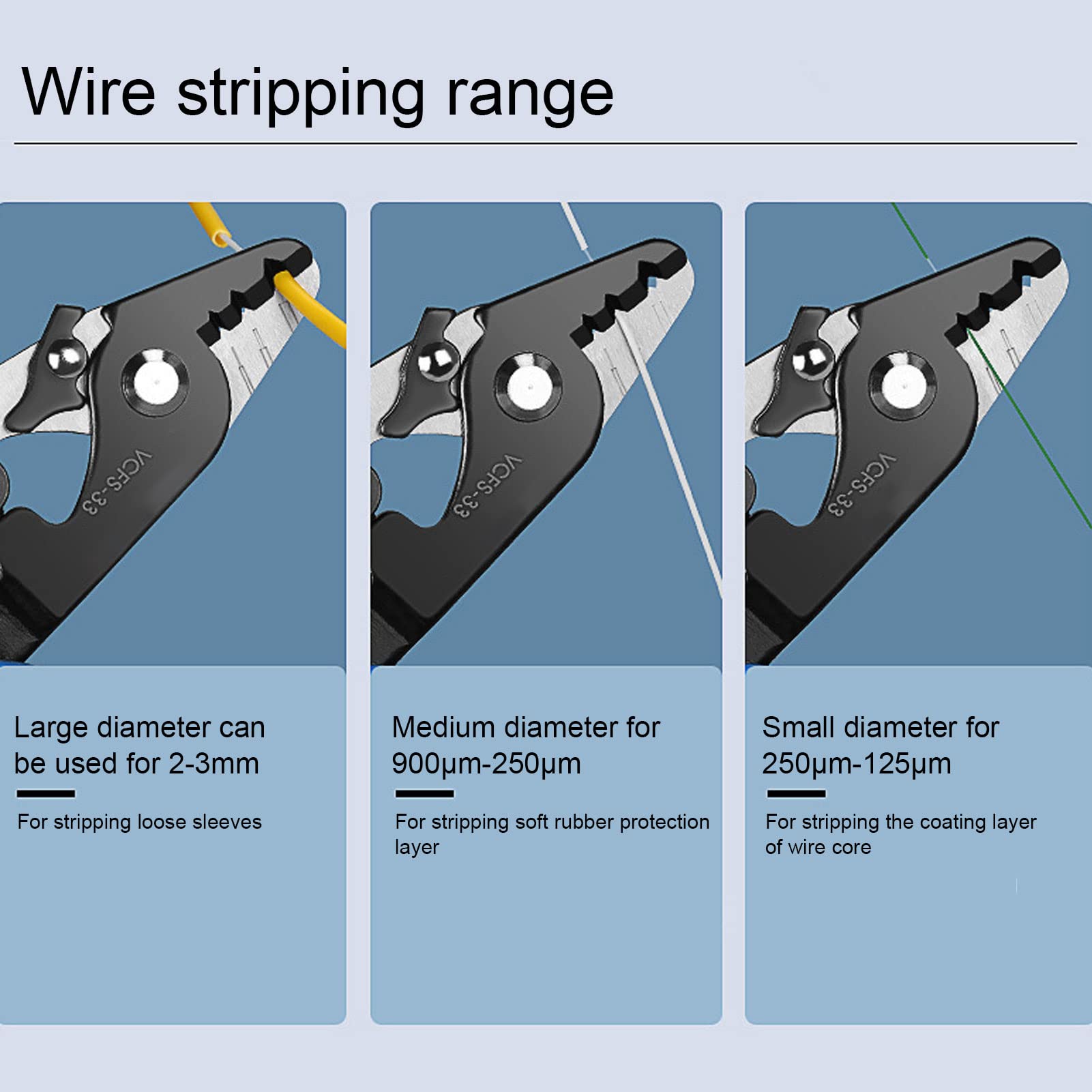 Wire stripping range

VCFS-33

Large diameter can be used for 2-3mm

For stripping loose sleeves

VCFS-33

Medium diameter for 900μm-250μm

For stripping soft rubber protection layer

VCFS-33

Small diameter for 250μm-125μm

For stripping the coating layer of wire core