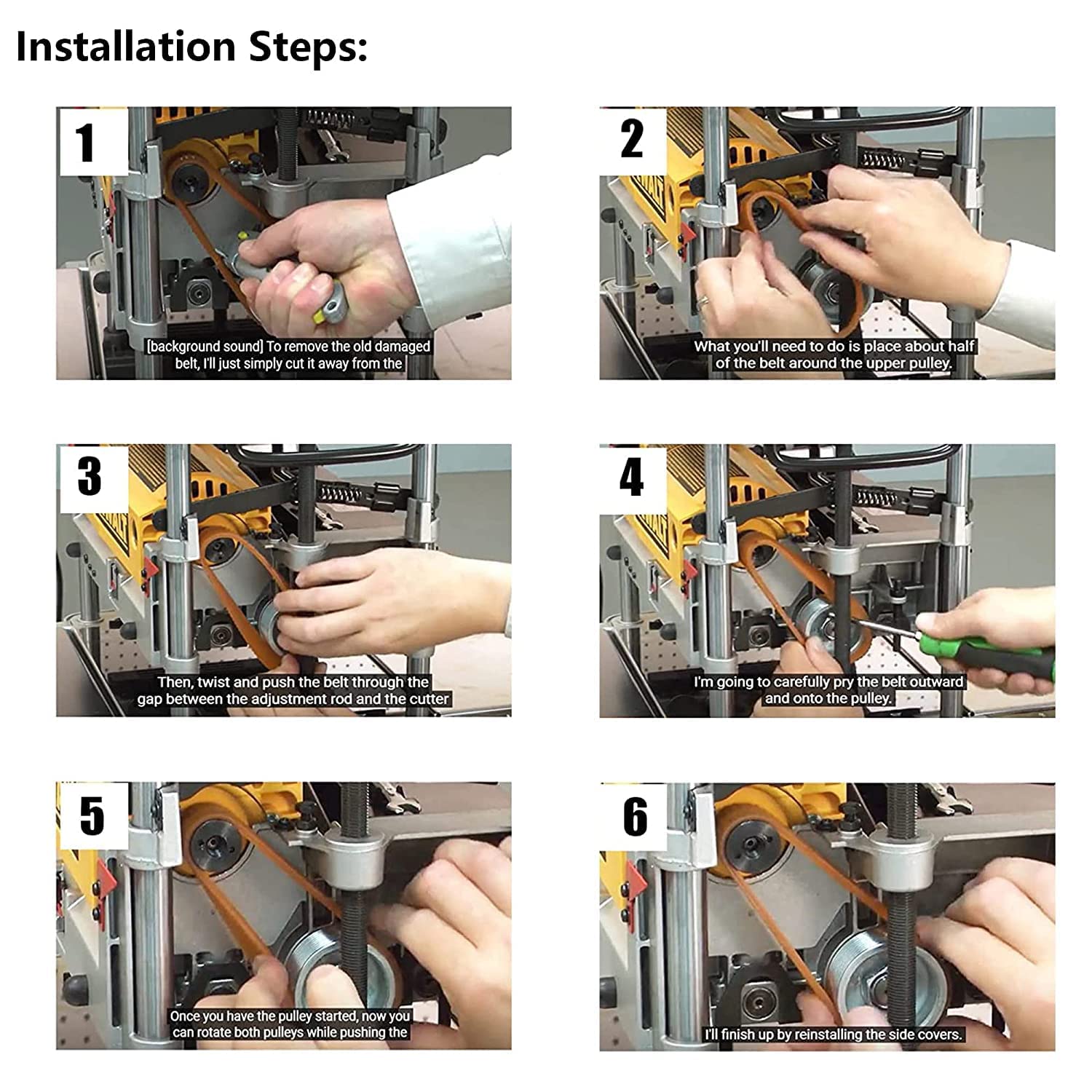 Installation Steps:

1

[background sound] To remove the old damaged belt, I'll just simply cut it away from the

2

What you'll need to do is place about half of the belt around the upper pulley.

3

Then, twist and push the belt through the gap between the adjustment rod and the cutter

4

I'm going to carefully pry the belt outward and onto the pulley.

5

Once you have the pulley started, now you can rotate both pulleys while pushing the

6

I'll finish up by reinstalling the side covers.