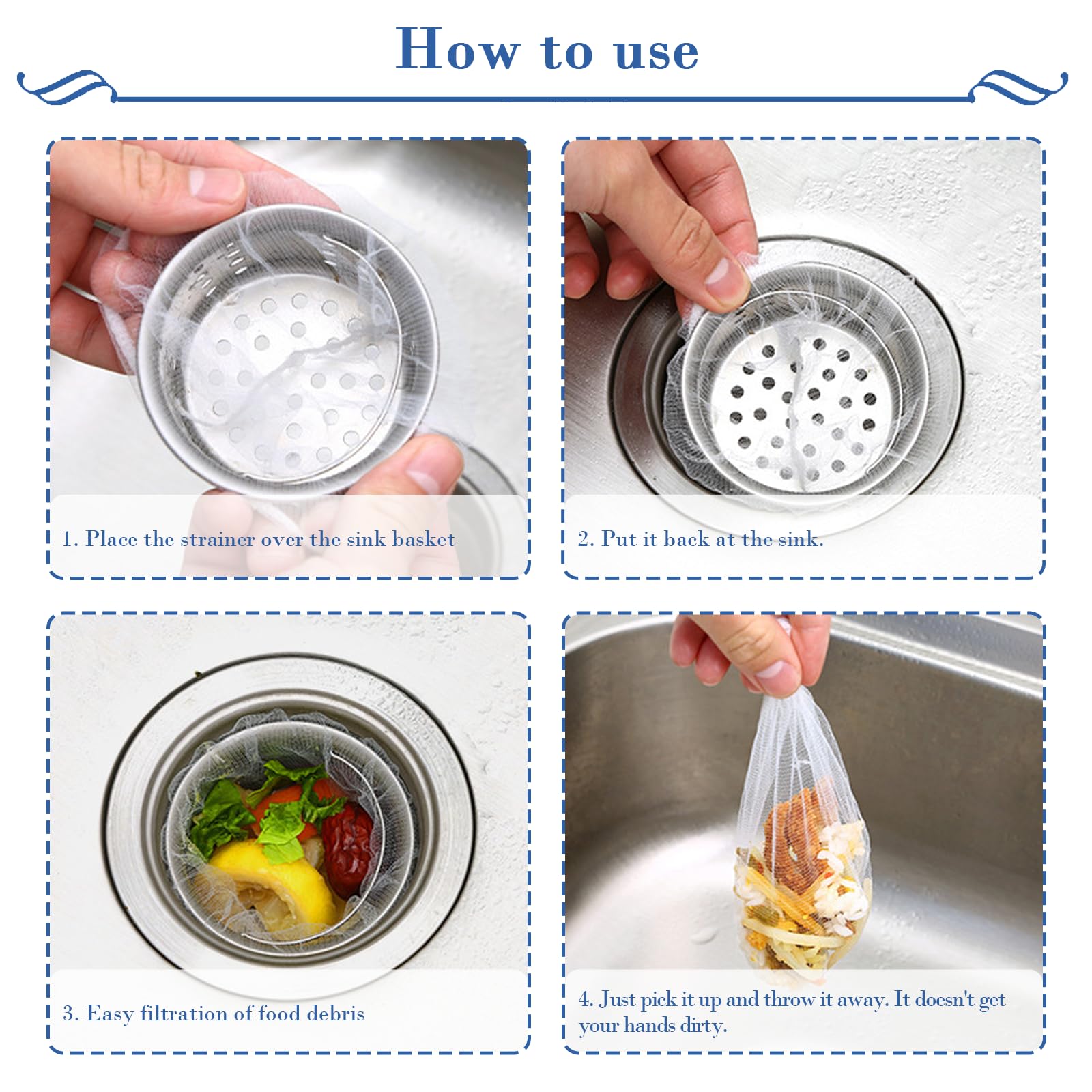 How to use

1. Place the strainer over the sink basket

2. Put it back at the sink.

3. Easy filtration of food debris

4. Just pick it up and throw it away. It doesn't get your hands dirty.