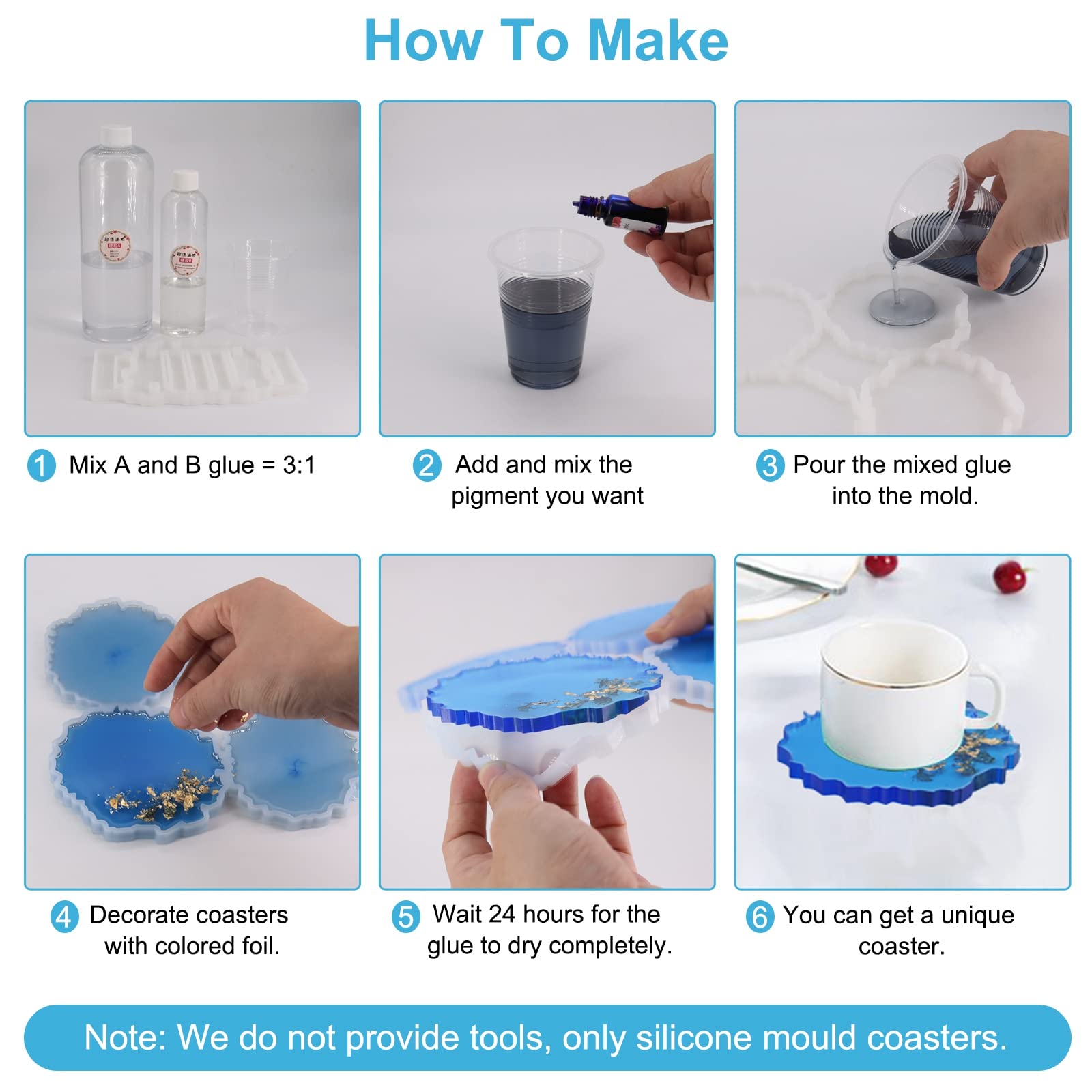 How To Make

1 Mix A and B glue = 3:1

2 Add and mix the pigment you want

3 Pour the mixed glue into the mold.

4 Decorate coasters with colored foil.

5 Wait 24 hours for the glue to dry completely.

6 You can get a unique coaster.

Note: We do not provide tools, only silicone mould coasters.