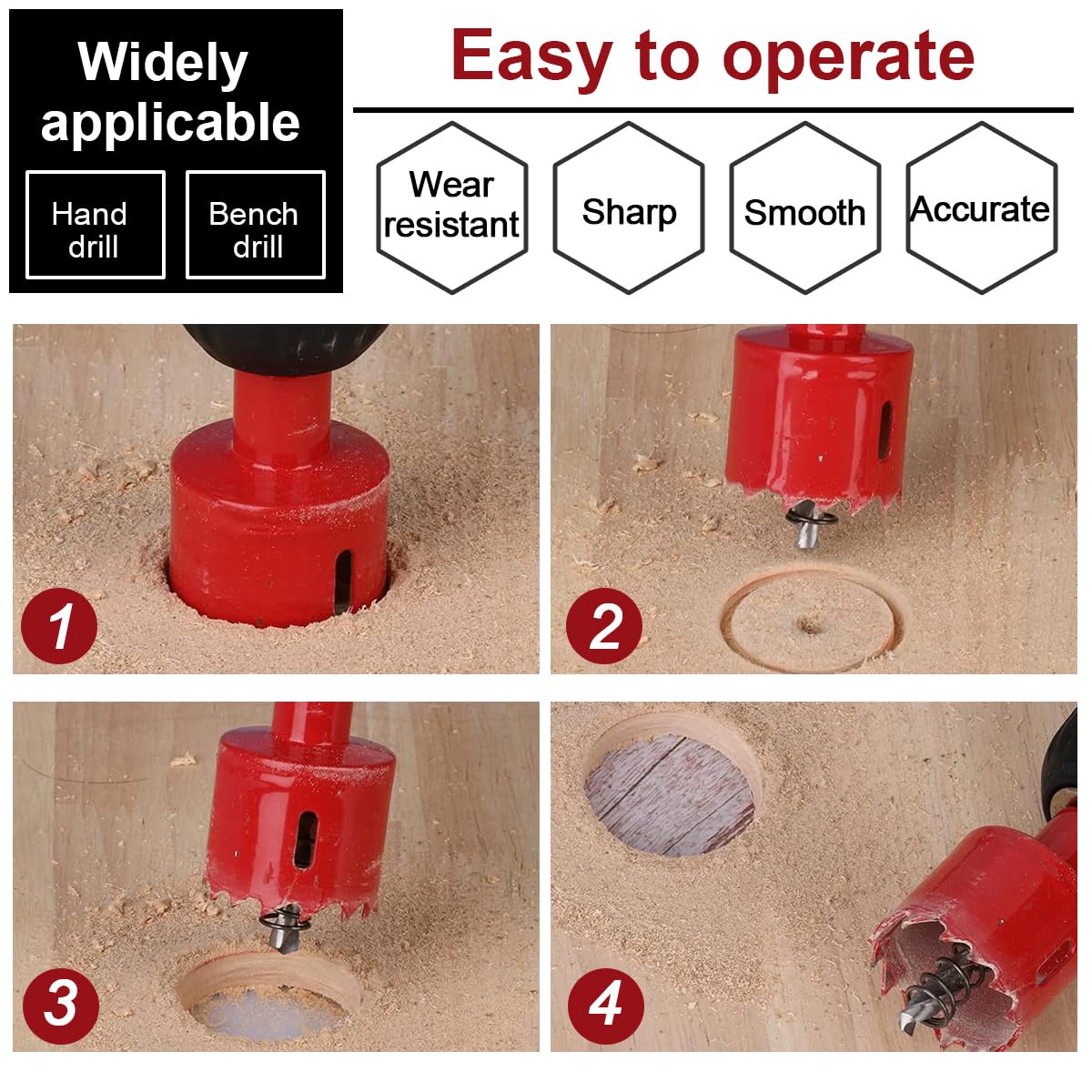 Widely applicable

Hand drill

Bench drill

Easy to operate

Wear resistant

Sharp

Smooth

Accurate

1

2

3

4