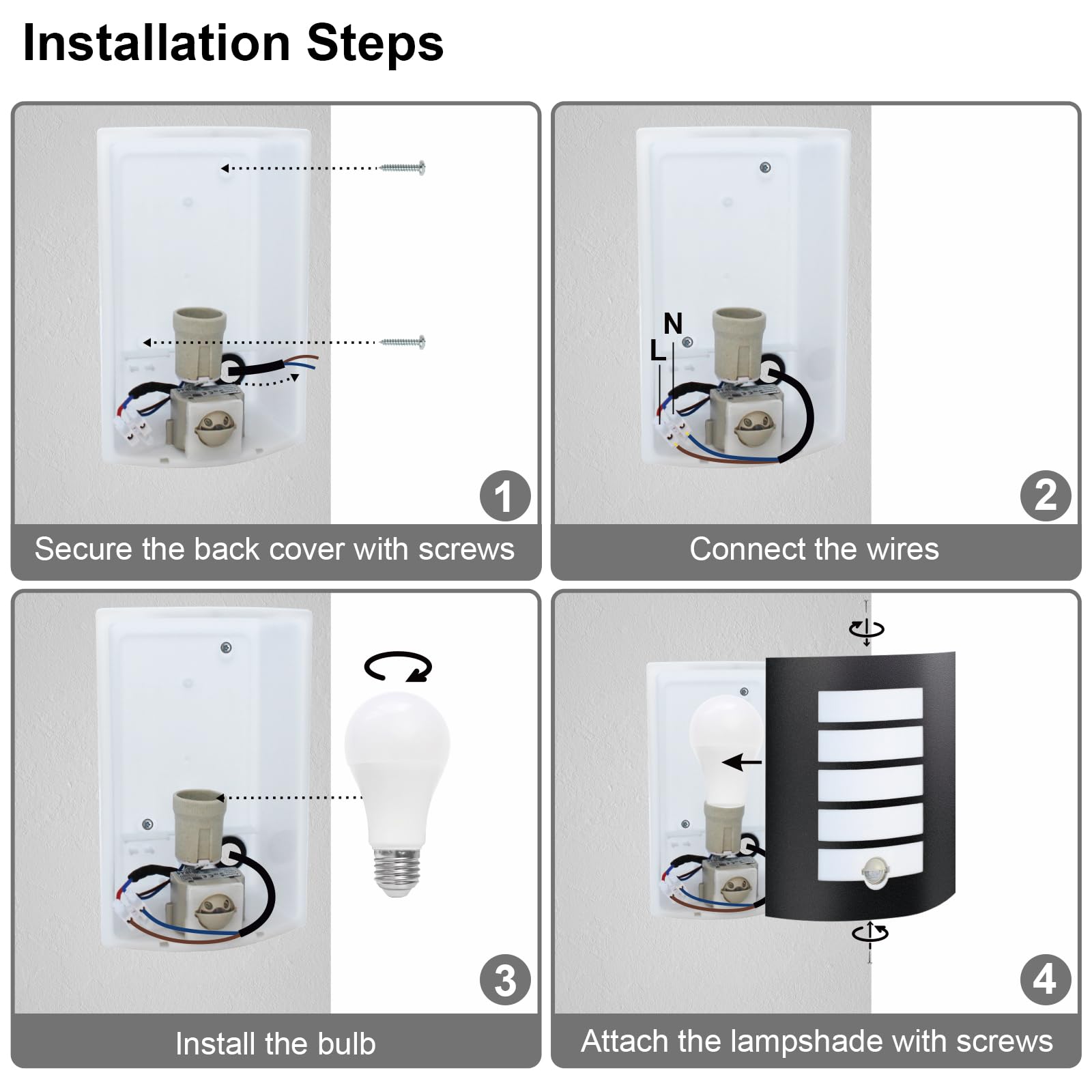 Installation Steps

1
Secure the back cover with screws

N
L
2
Connect the wires

3
Install the bulb

4
Attach the lampshade with screws