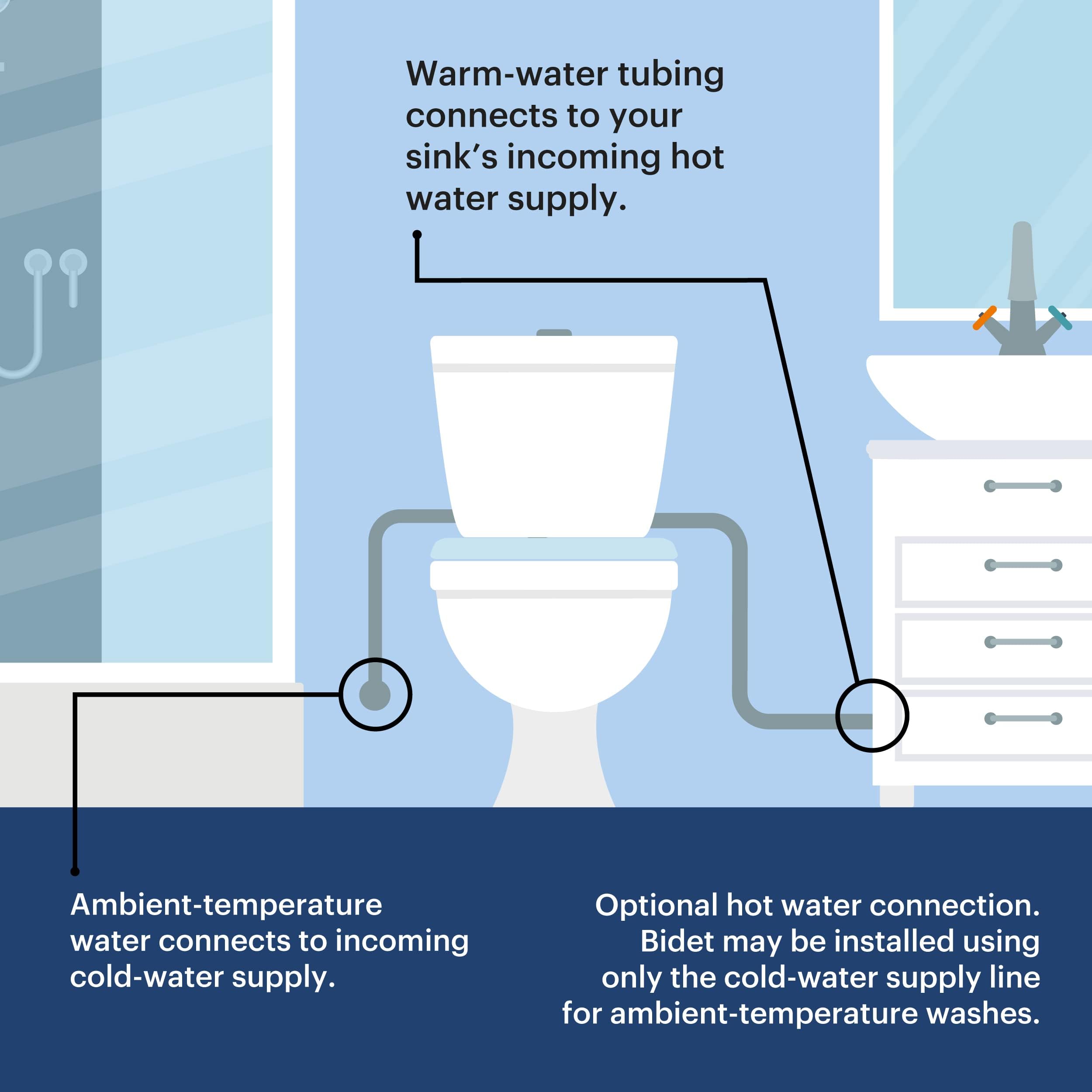 Warm-water tubing connects to your sink's incoming hot water supply.

Ambient-temperature water connects to incoming cold-water supply.

Optional hot water connection. Bidet may be installed using only the cold-water supply line for ambient-temperature washes.