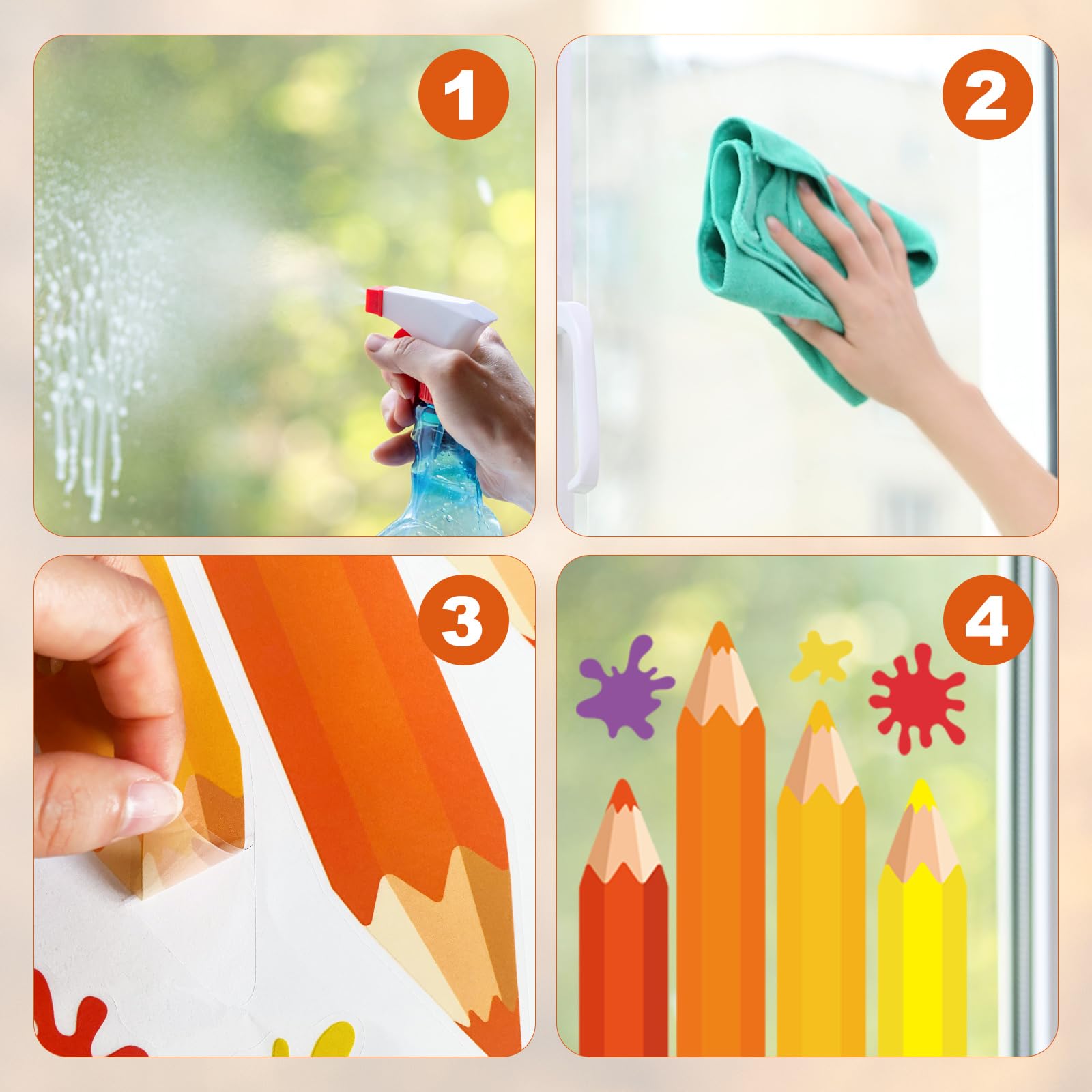 1

2

3

4