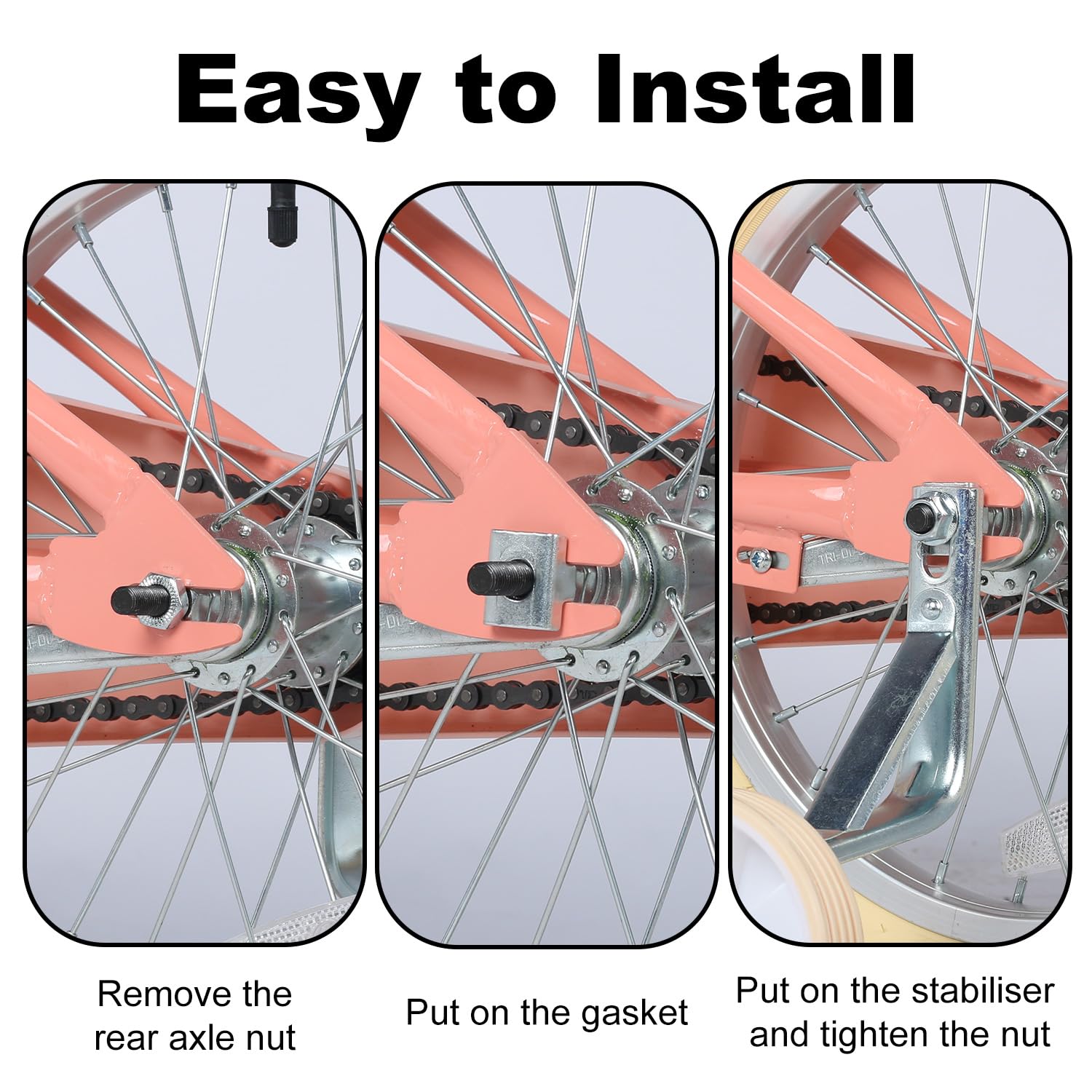 Easy to Install

Remove the rear axle nut

Put on the gasket

Put on the stabiliser and tighten the nut