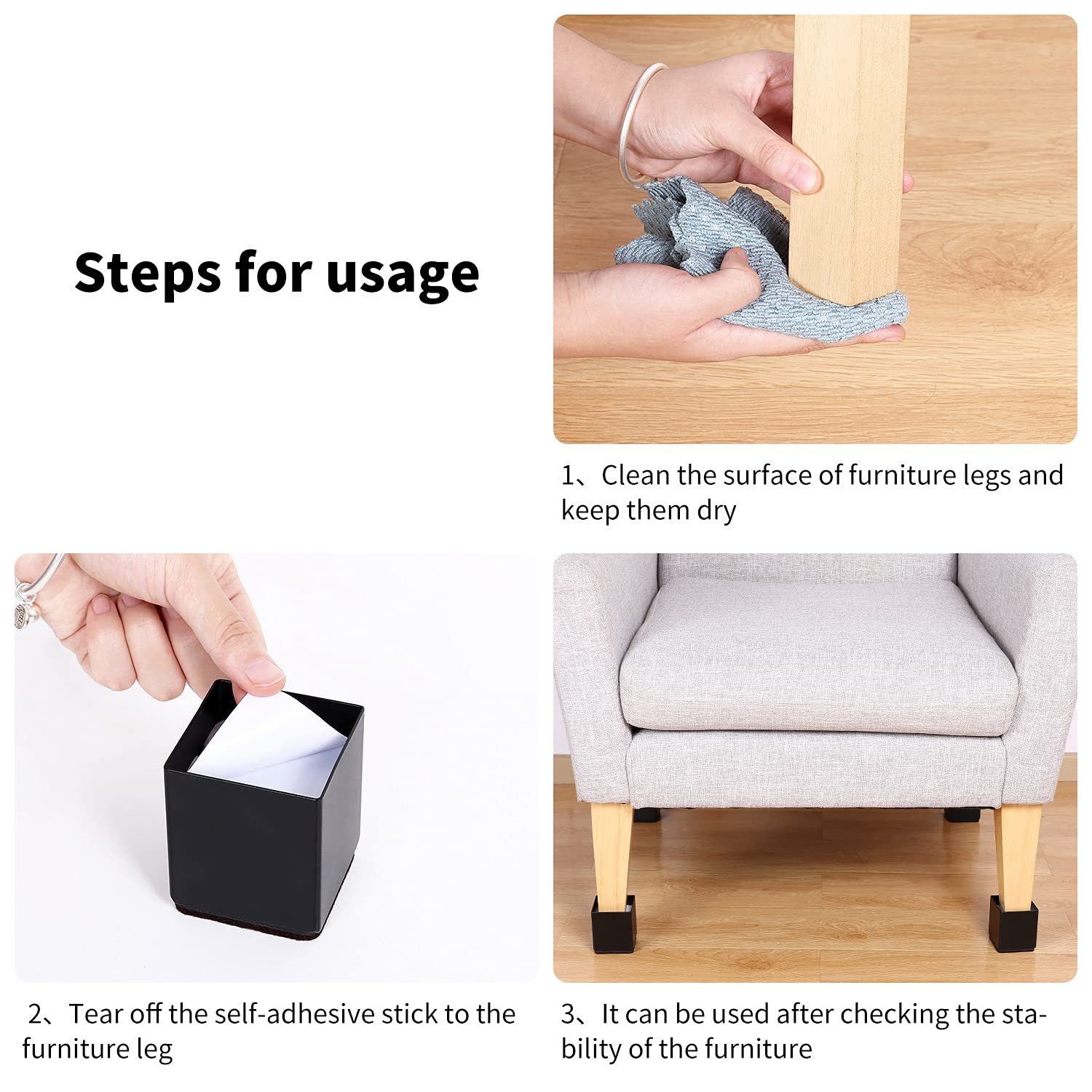 Steps for usage

1、Clean the surface of furniture legs and keep them dry

2、Tear off the self-adhesive stick to the furniture leg

3、It can be used after checking the stability of the furniture