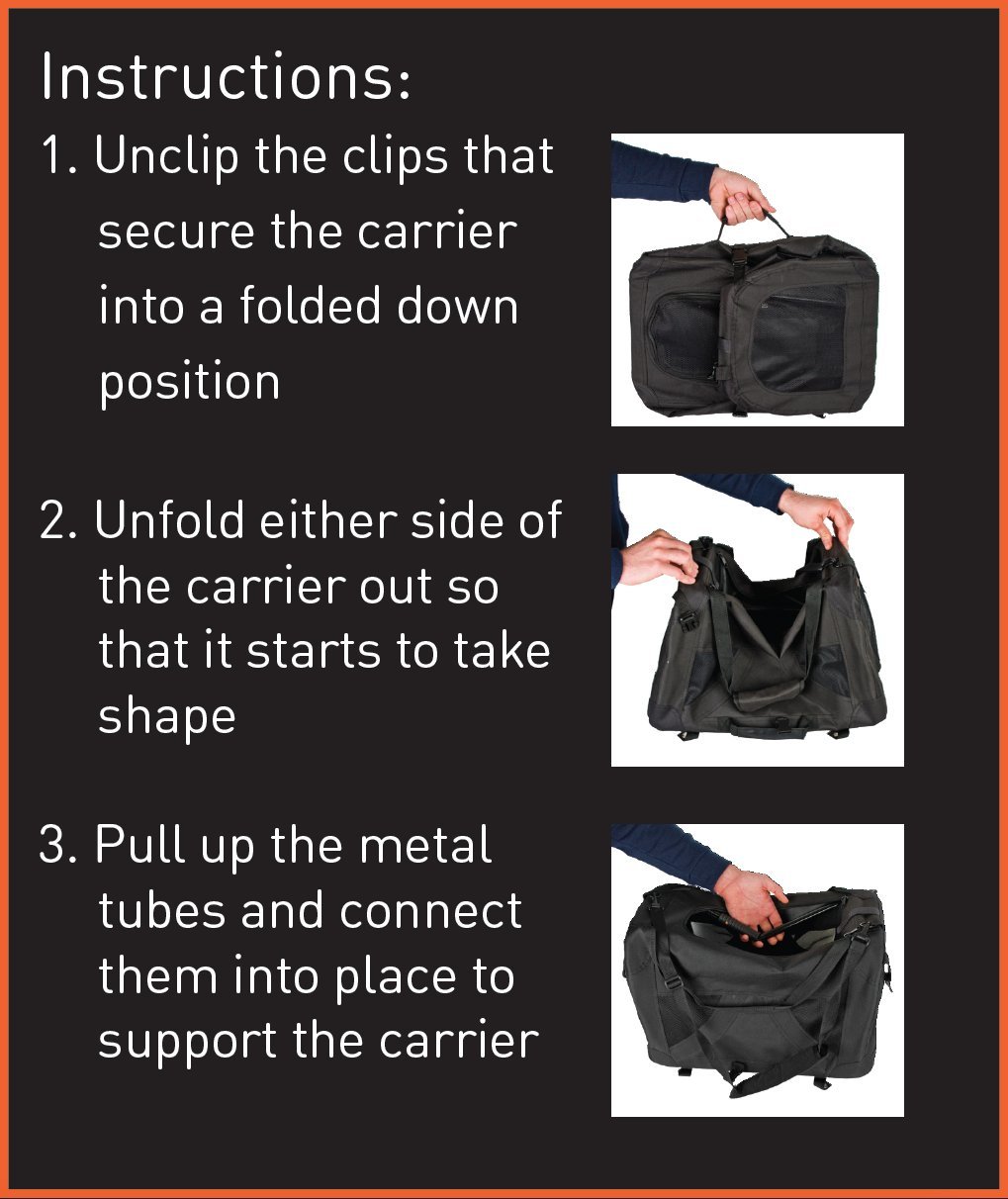 Instructions:

1. Unclip the clips that secure the carrier into a folded down position

2. Unfold either side of the carrier out so that it starts to take shape

3. Pull up the metal tubes and connect them into place to support the carrier