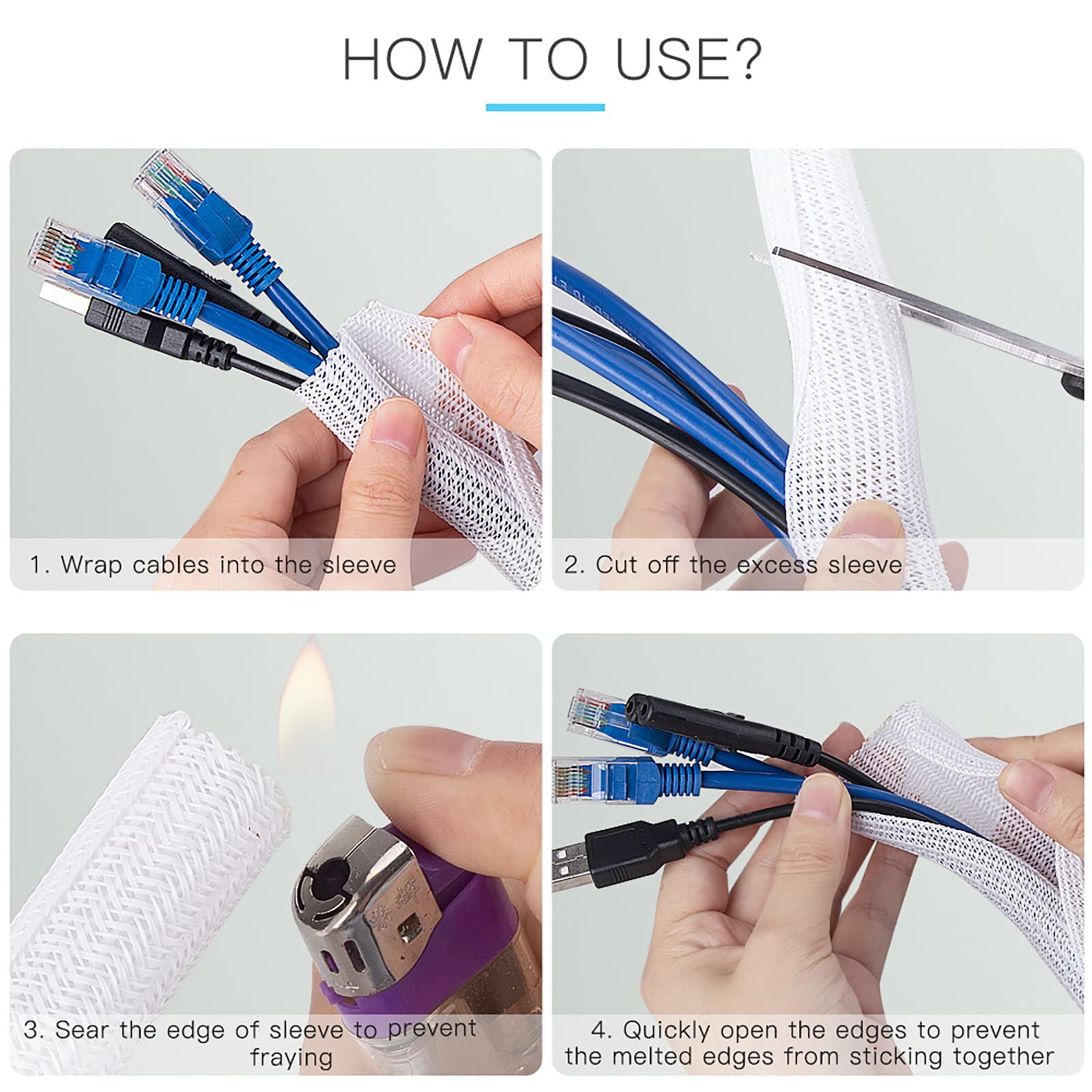 HOW TO USE?

1. Wrap cables into the sleeve

2. Cut off the excess sleeve

3. Sear the edge of sleeve to prevent fraying

4. Quickly open the edges to prevent the melted edges from sticking together