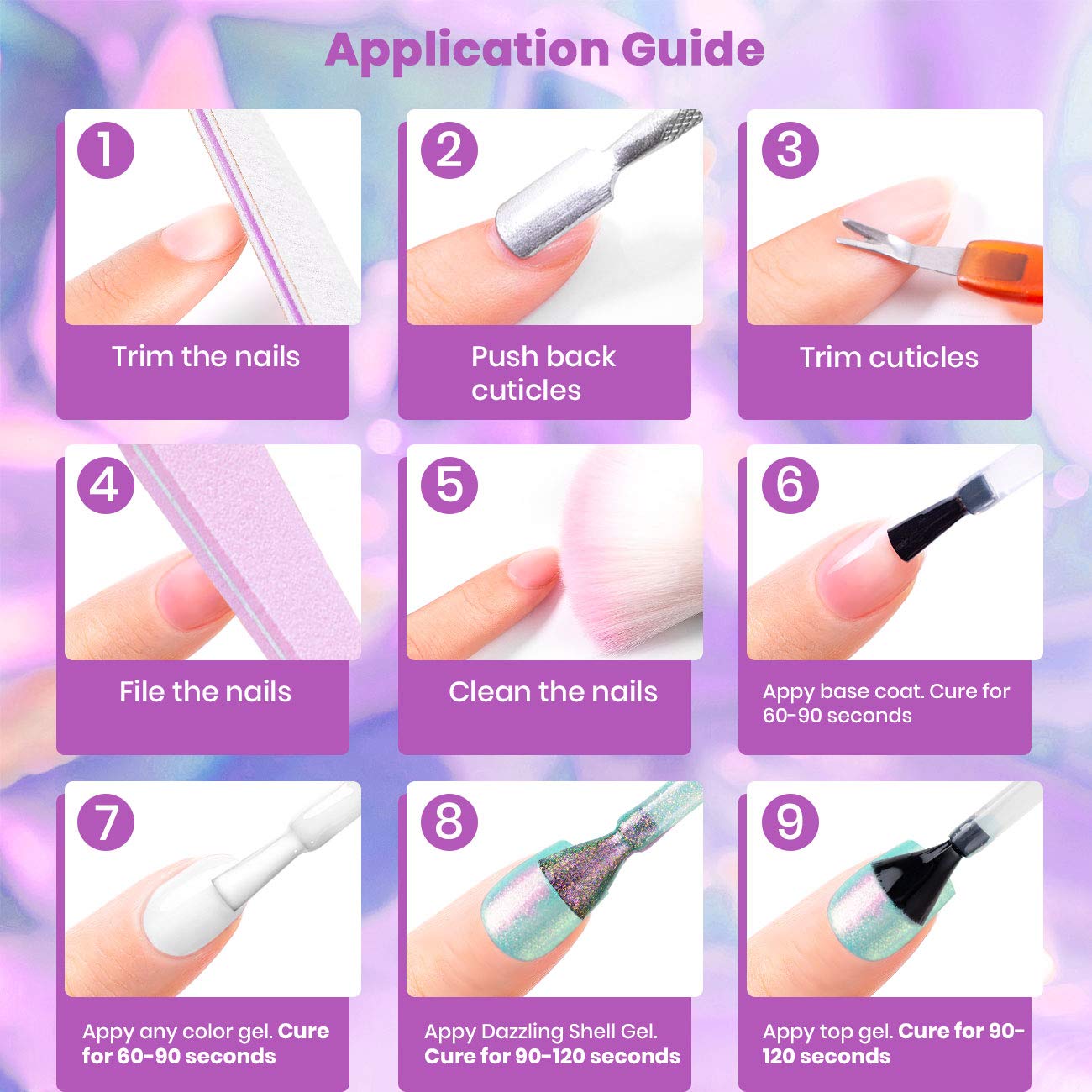 Application Guide

1

Trim the nails

2

Push back cuticles

3

Trim cuticles

4

File the nails

5

Clean the nails

6

Appy base coat. Cure for 60-90 seconds

7

Appy any color gel. Cure for 60-90 seconds

8

Appy Dazzling Shell Gel. Cure for 90-120 seconds

9

Appy top gel. Cure for 90-120 seconds