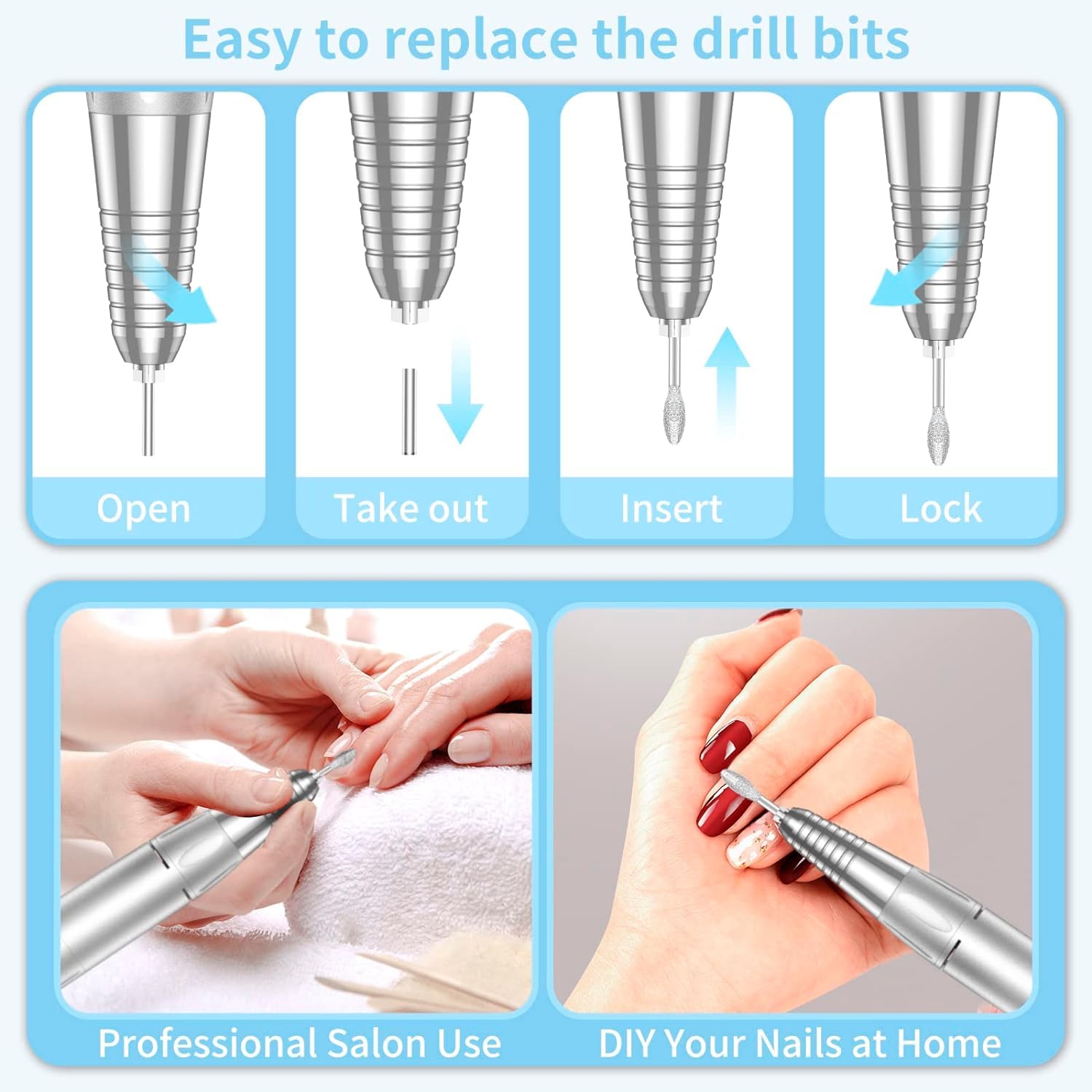 Easy to replace the drill bits

Open

Take out

Insert

Lock

Professional Salon Use

DIY Your Nails at Home