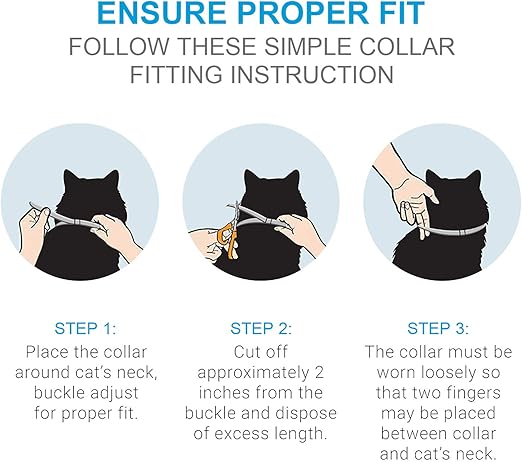 ENSURE PROPER FIT
FOLLOW THESE SIMPLE COLLAR FITTING INSTRUCTION

STEP 1:
Place the collar around cat's neck, buckle adjust for proper fit.

STEP 2:
Cut off approximately 2 inches from the buckle and dispose of excess length.

STEP 3:
The collar must be worn loosely so that two fingers may be placed between collar and cat's neck.