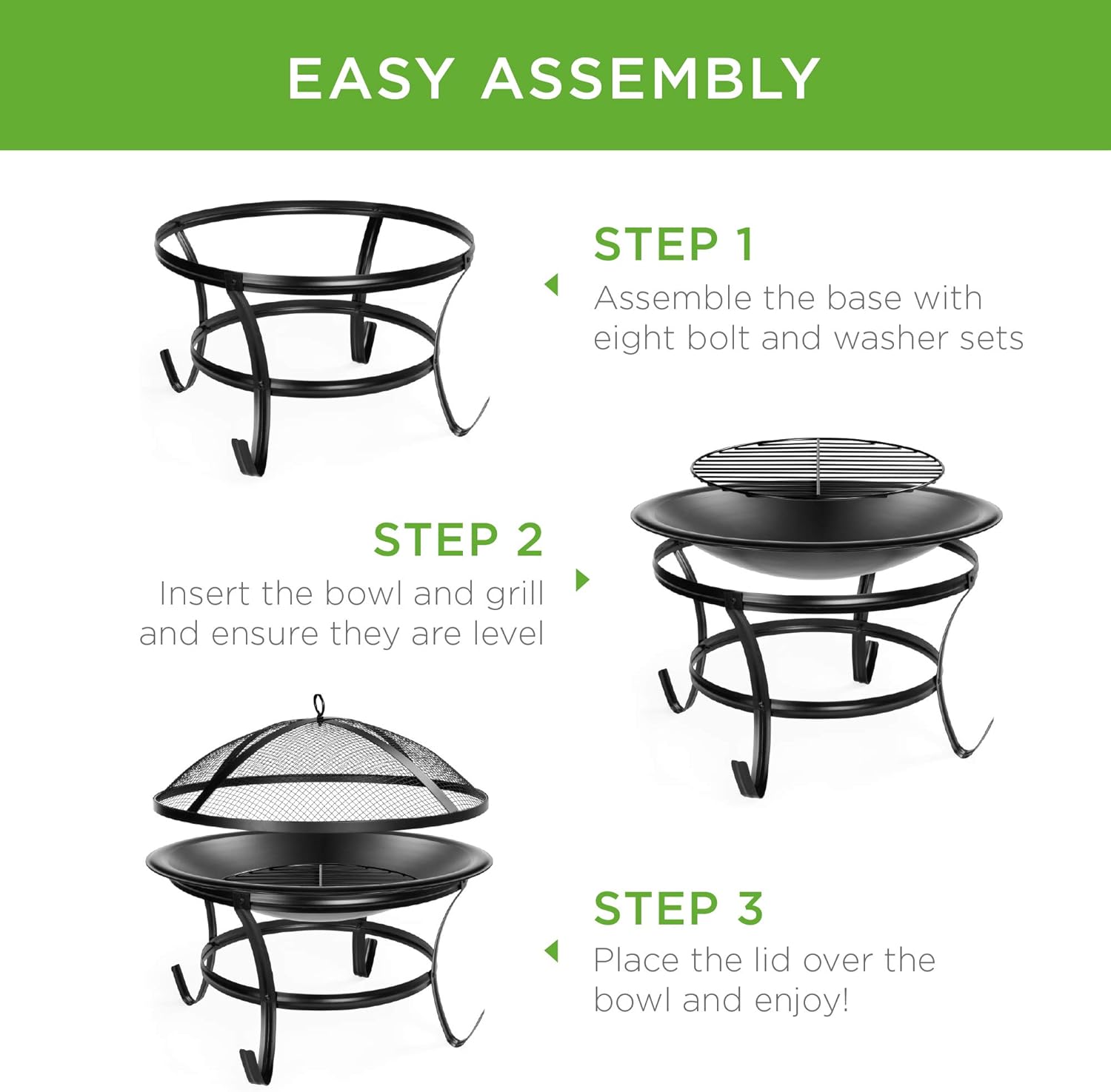 EASY ASSEMBLY

STEP 1
Assemble the base with eight bolt and washer sets

STEP 2
Insert the bowl and grill and ensure they are level

STEP 3
Place the lid over the bowl and enjoy!