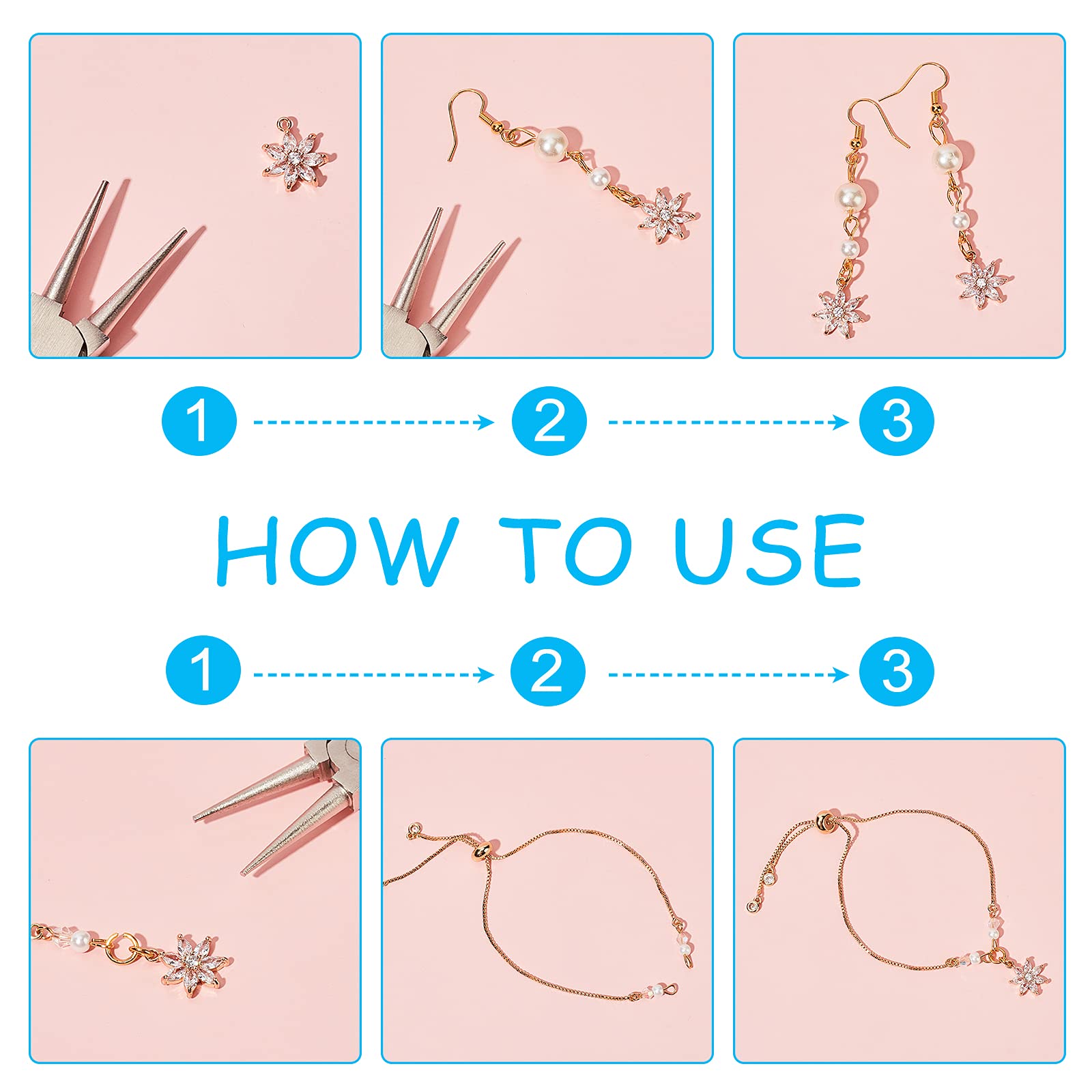 1 2 3

HOW TO USE

1 2 3