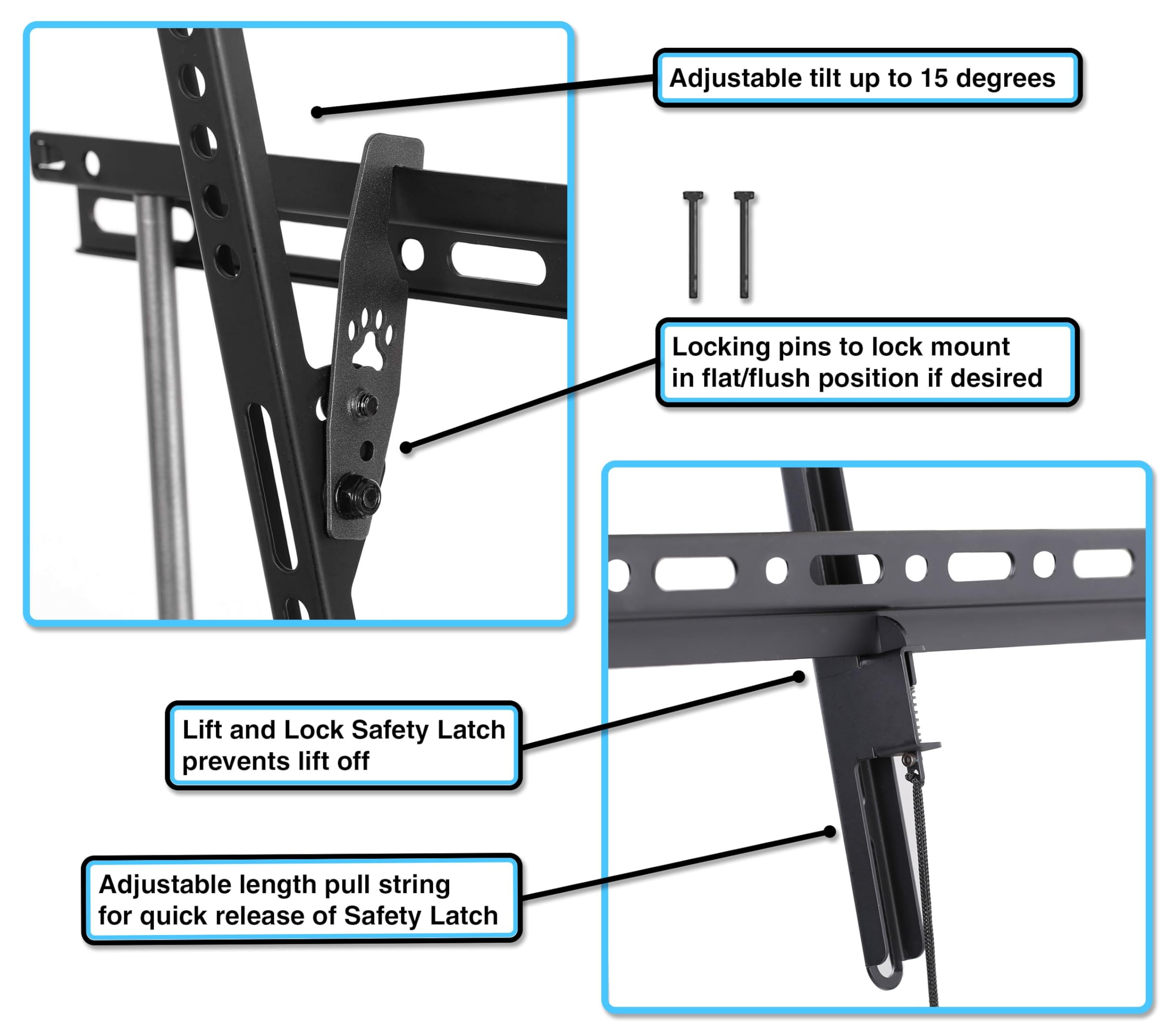 Adjustable tilt up to 15 degrees

Locking pins to lock mount in flat/flush position if desired

Lift and Lock Safety Latch prevents lift off

Adjustable length pull string for quick release of Safety Latch