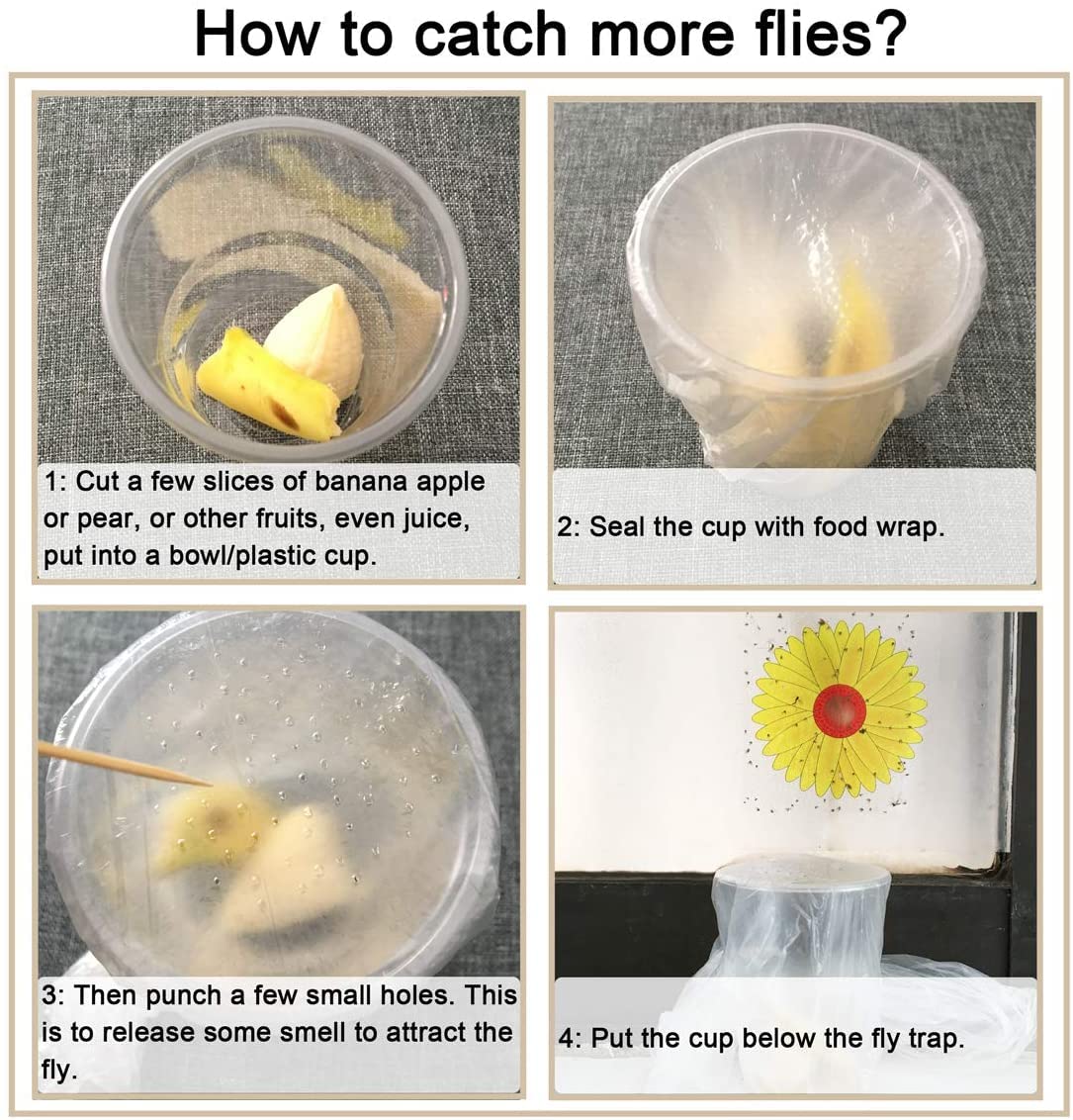 How to catch more flies?

1: Cut a few slices of banana apple or pear, or other fruits, even juice, put into a bowl/plastic cup.

2: Seal the cup with food wrap.

3: Then punch a few small holes. This is to release some smell to attract the fly.

4: Put the cup below the fly trap.