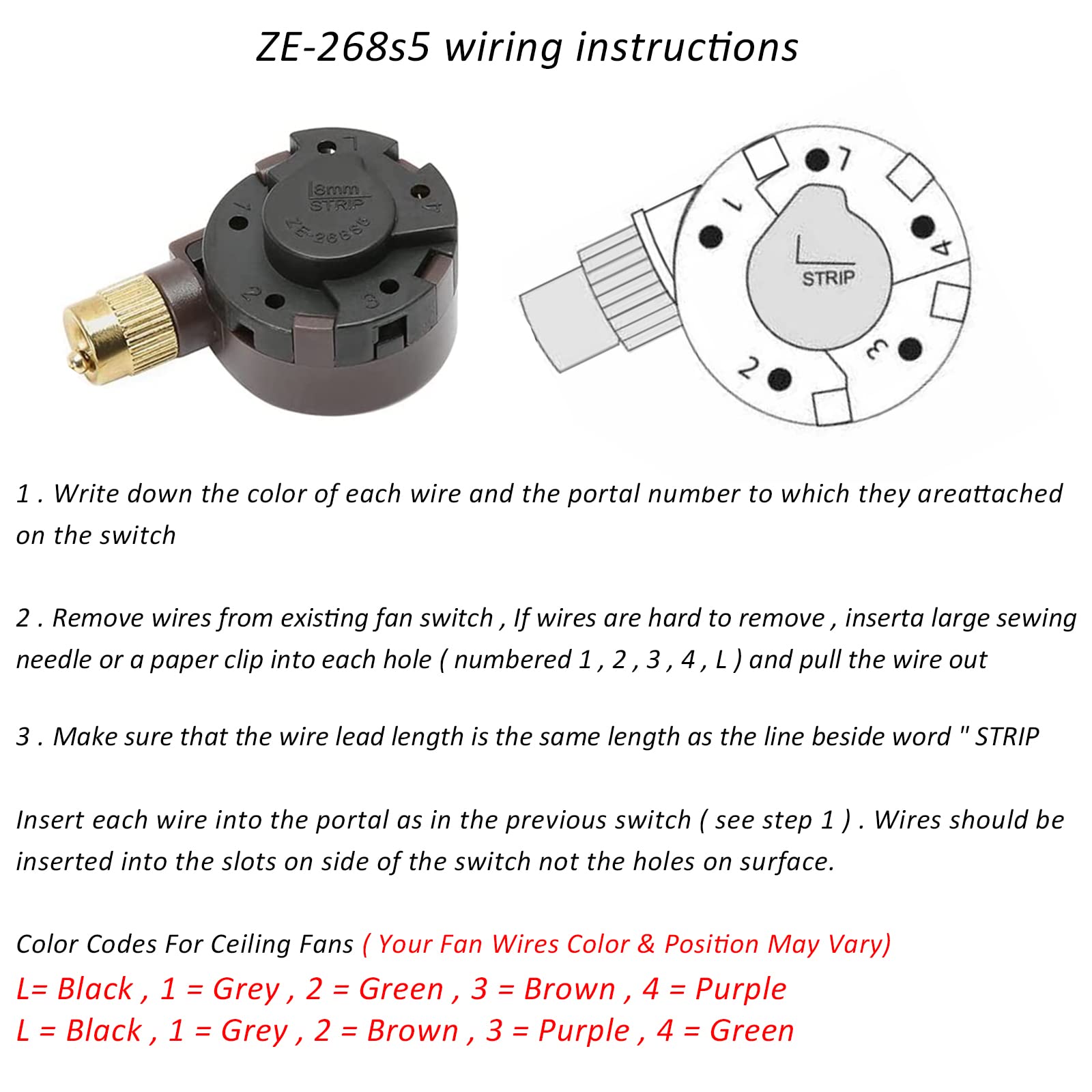 ZE-268s5 wiring instructions

L
8mm
STRIP
ZE-268S5
1
4
2
3

L
1
4
STRIP
3
2

1 . Write down the color of each wire and the portal number to which they areattached on the switch

2 . Remove wires from existing fan switch , If wires are hard to remove , inserta large sewing needle or a paper clip into each hole ( numbered 1 , 2 , 3 , 4 , L ) and pull the wire out

3 . Make sure that the wire lead length is the same length as the line beside word " STRIP

Insert each wire into the portal as in the previous switch ( see step 1 ) . Wires should be inserted into the slots on side of the switch not the holes on surface.

Color Codes For Ceiling Fans ( Your Fan Wires Color & Position May Vary)
L= Black , 1 = Grey , 2 = Green , 3 = Brown , 4 = Purple
L = Black , 1 = Grey , 2 = Brown , 3 = Purple , 4 = Green