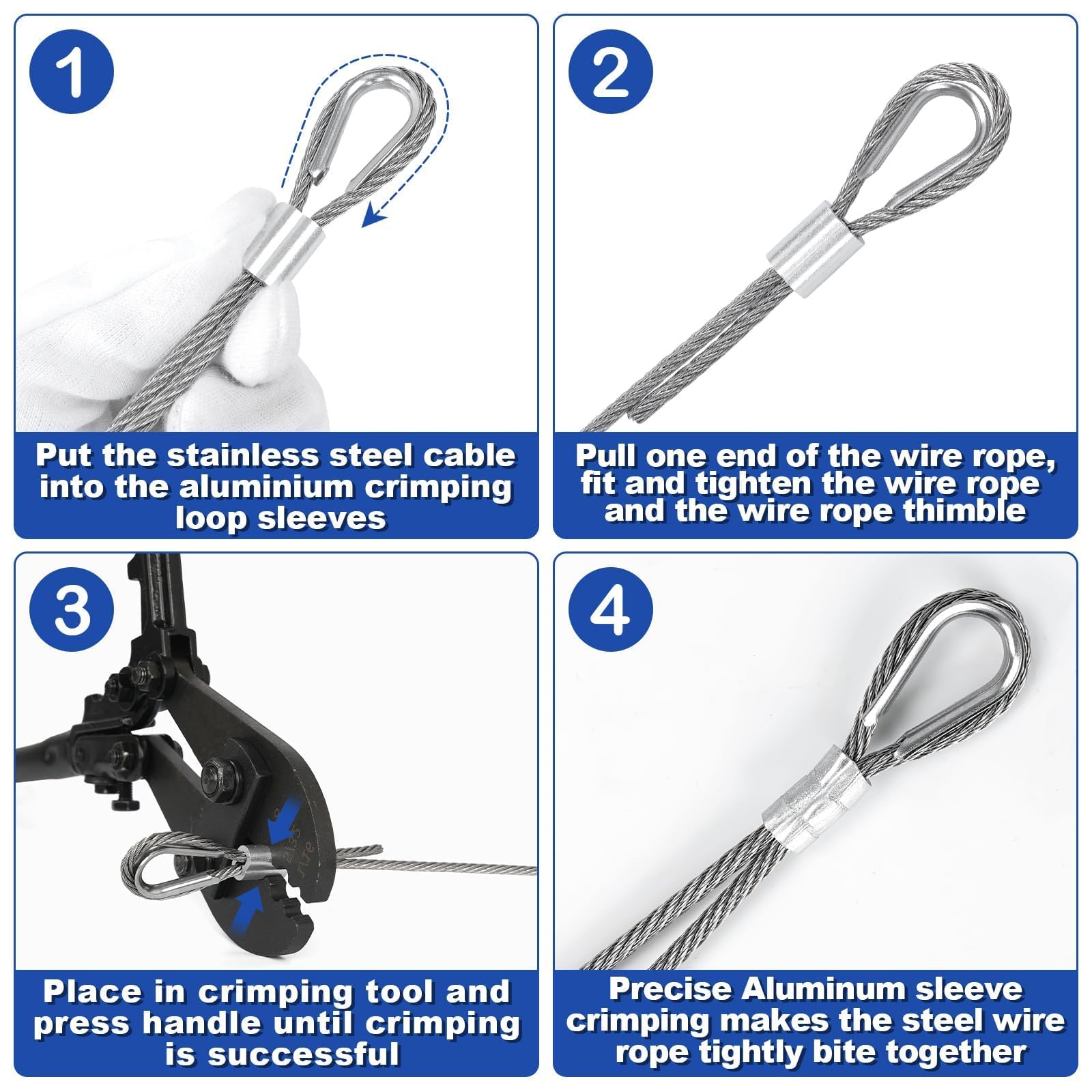 1

Put the stainless steel cable into the aluminium crimping loop sleeves

2

Pull one end of the wire rope, fit and tighten the wire rope and the wire rope thimble

3

Place in crimping tool and press handle until crimping is successful

4

Precise Aluminum sleeve crimping makes the steel wire rope tightly bite together