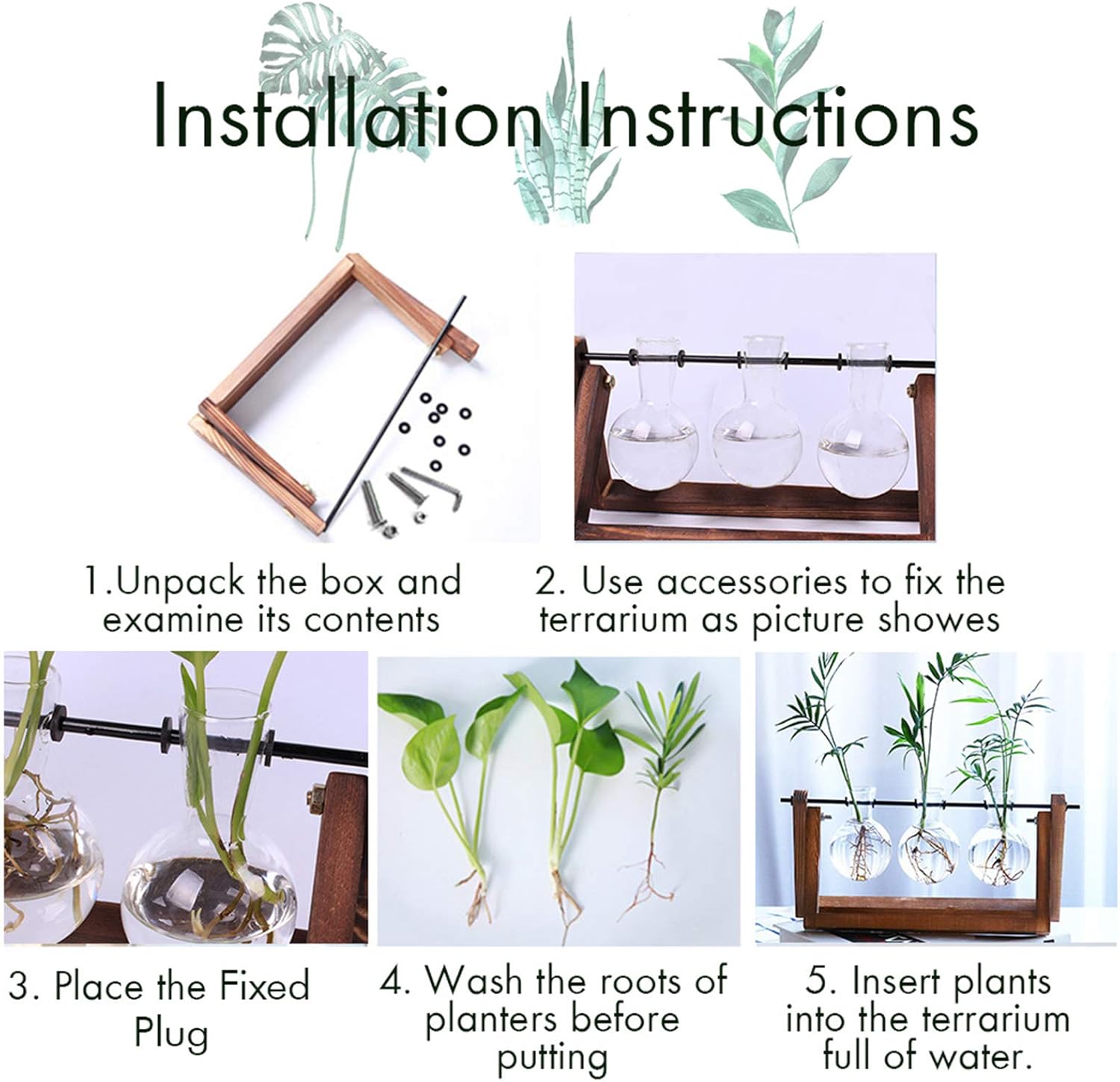 Installation Instructions

1.Unpack the box and examine its contents

2. Use accessories to fix the terrarium as picture showes

3. Place the Fixed Plug

4. Wash the roots of planters before putting

5. Insert plants into the terrarium full of water.