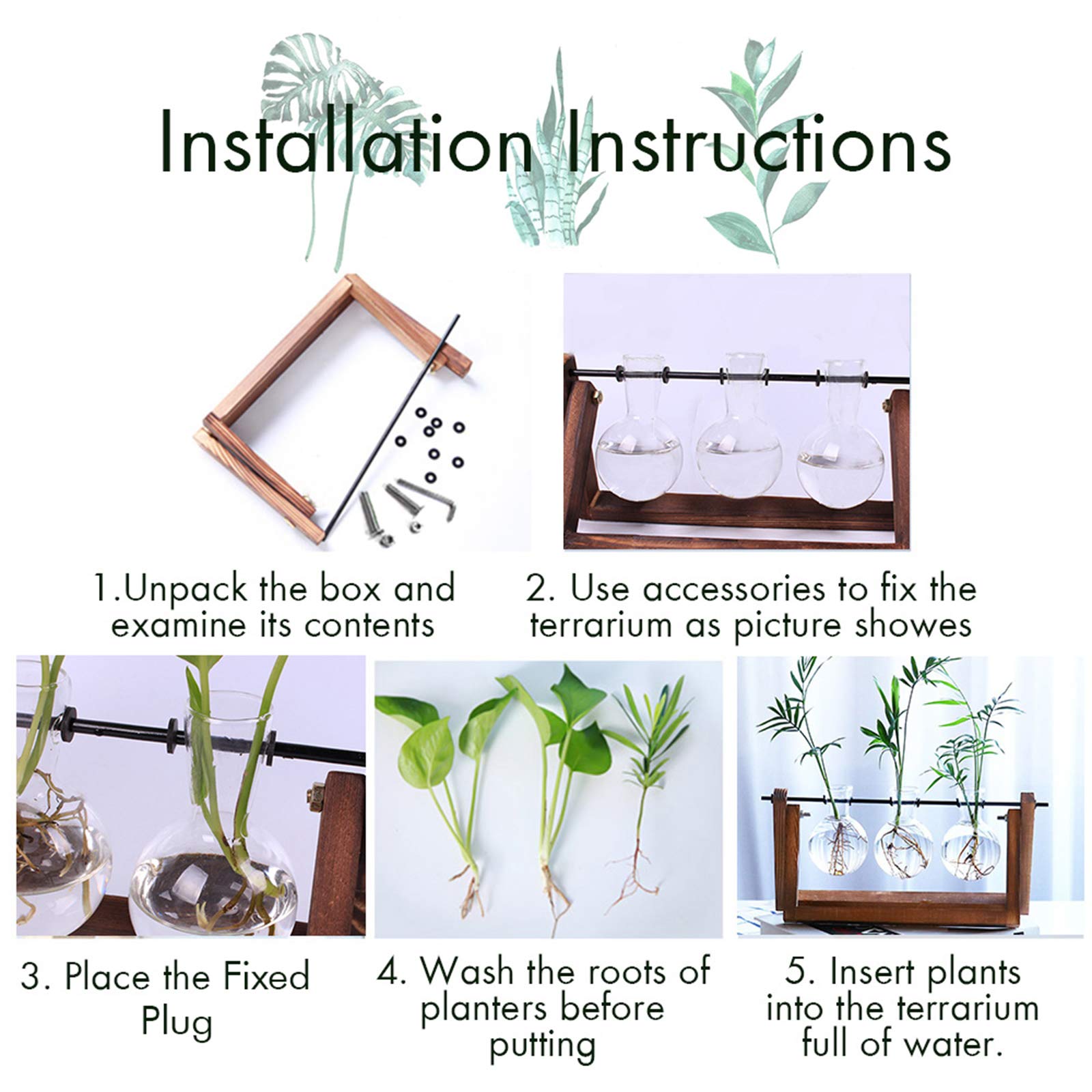 Installation Instructions

1.Unpack the box and examine its contents

2. Use accessories to fix the terrarium as picture showes

3. Place the Fixed Plug

4. Wash the roots of planters before putting

5. Insert plants into the terrarium full of water.