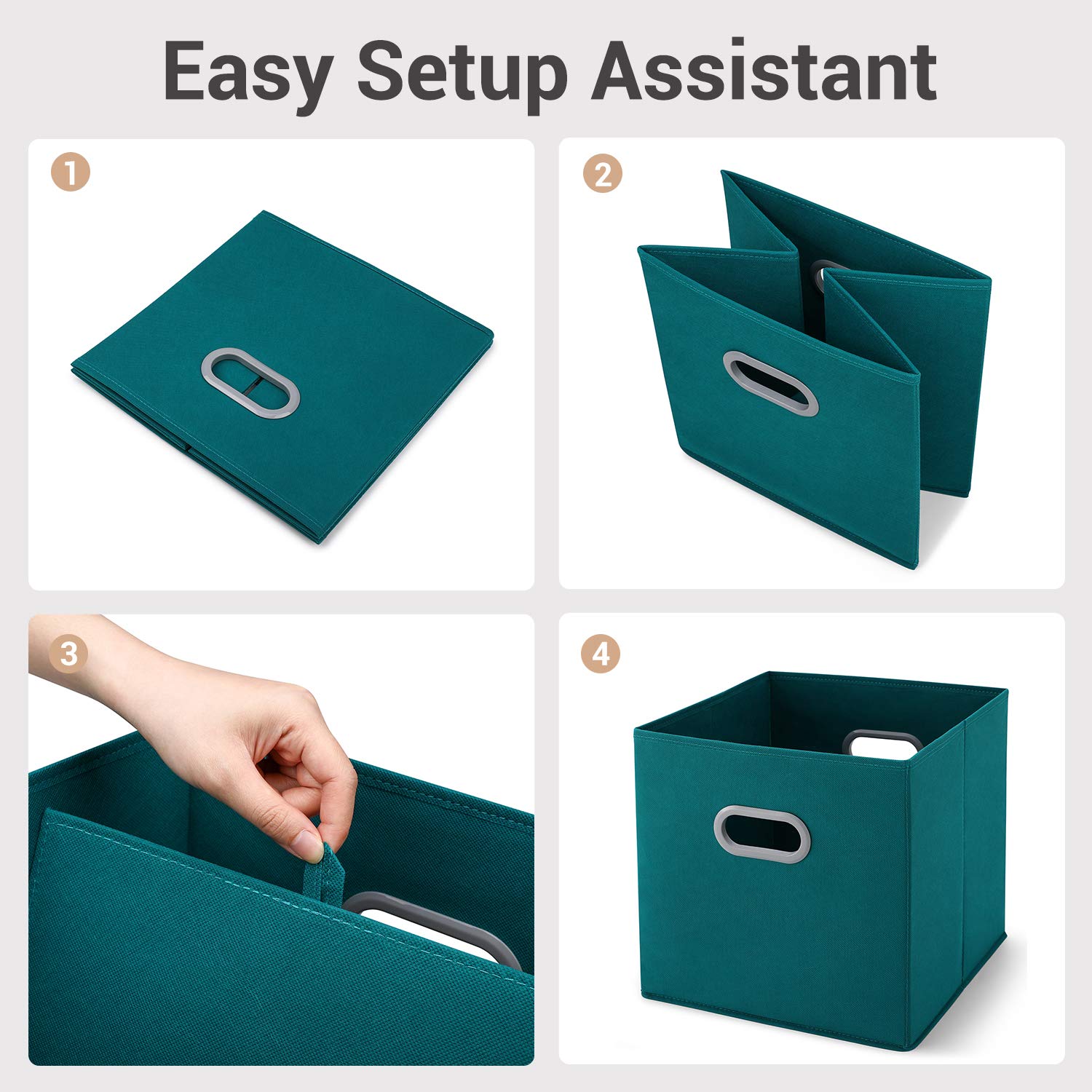 Easy Setup Assistant

1

2

3

4